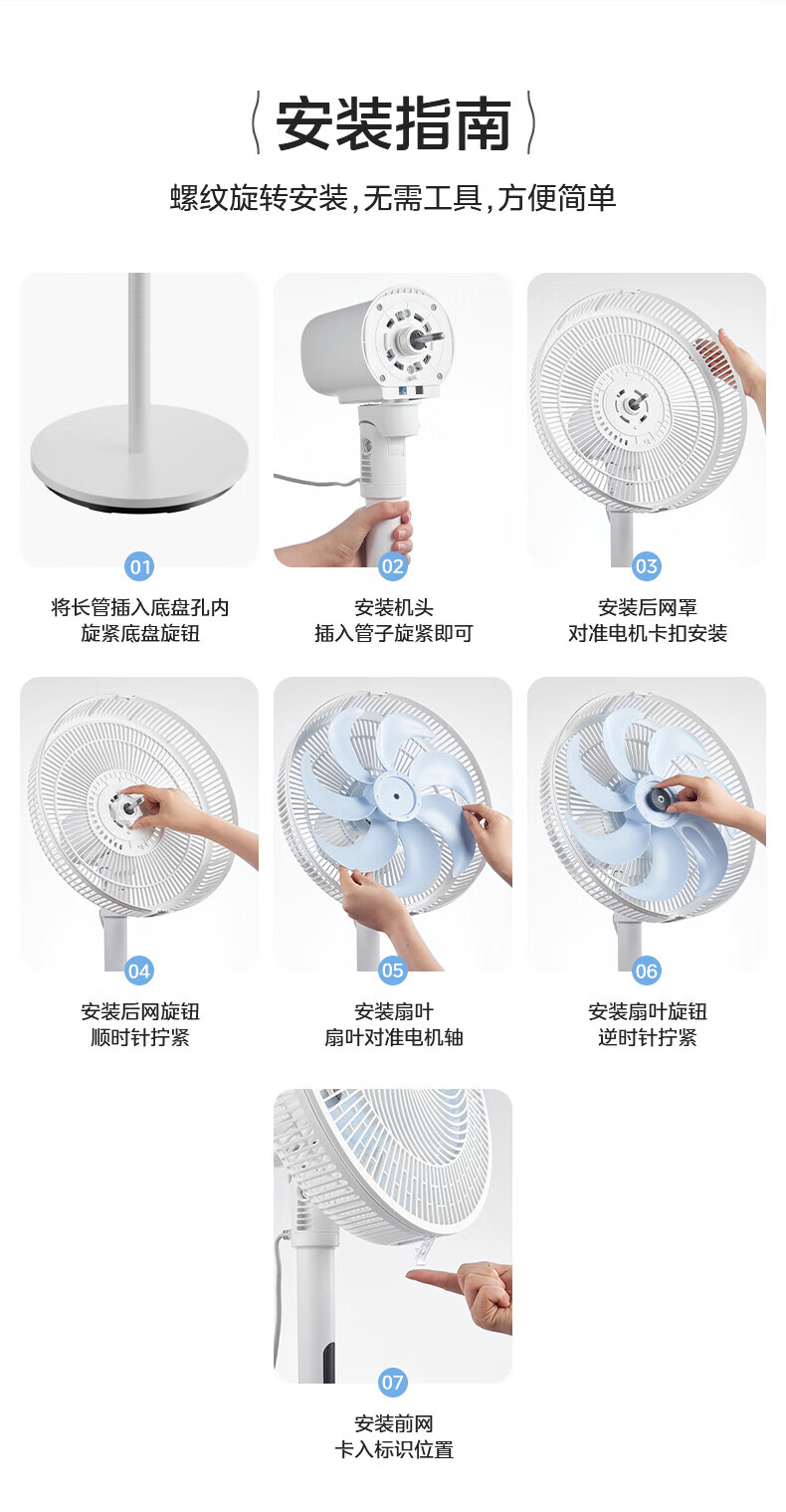 安装指南

螺纹旋转安装,无需工具,方便简单

01
将长管插入底盘孔内
旋紧底盘旋钮

02
安装机头
插入管子旋紧即可

03
安装后网罩
对准电机卡扣安装

04
安装后网旋钮
顺时针拧紧

05
安装扇叶
扇叶对准电机轴

06
安装扇叶旋钮
逆时针拧紧

07
安装前网
卡入标识位置