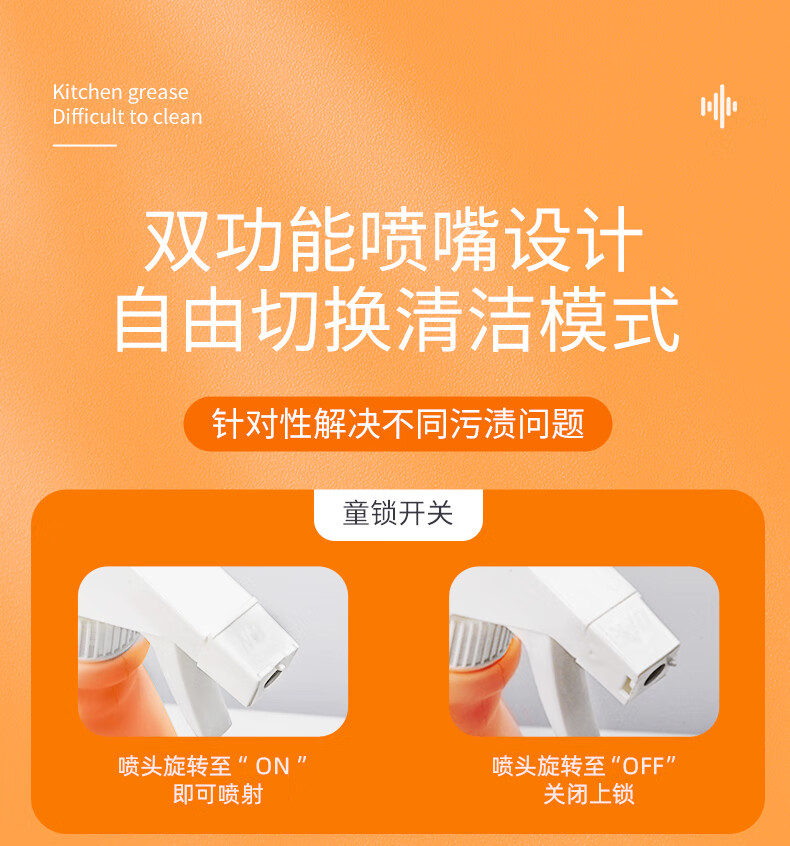 Kitchen grease
Difficult to clean

双功能喷嘴设计
自由切换清洁模式

针对性解决不同污渍问题

童锁开关

喷头旋转至“ ON ”
即可喷射

喷头旋转至“OFF”
关闭上锁