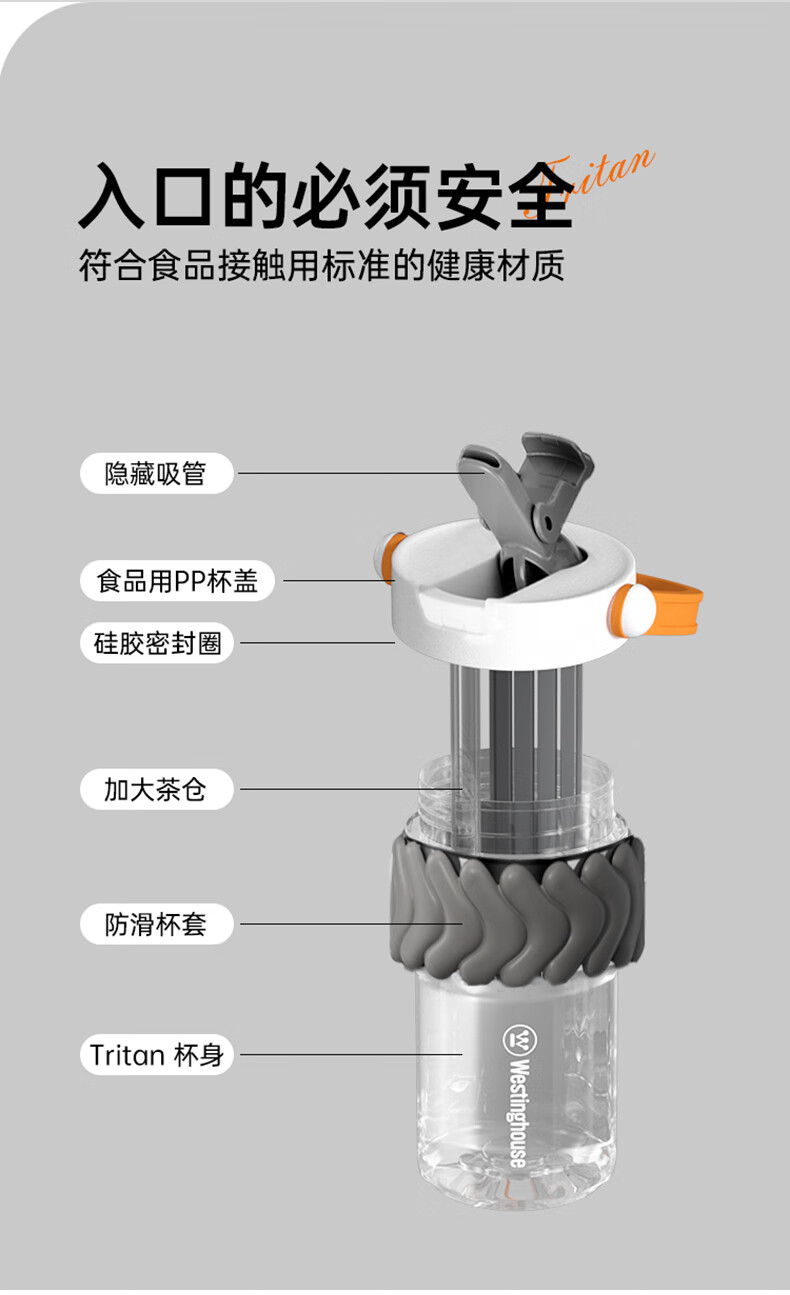 入口的必须安全 Tritan
符合食品接触用标准的健康材质

隐藏吸管
食品用PP杯盖
硅胶密封圈
加大茶仓
防滑杯套
Tritan 杯身

Westinghouse