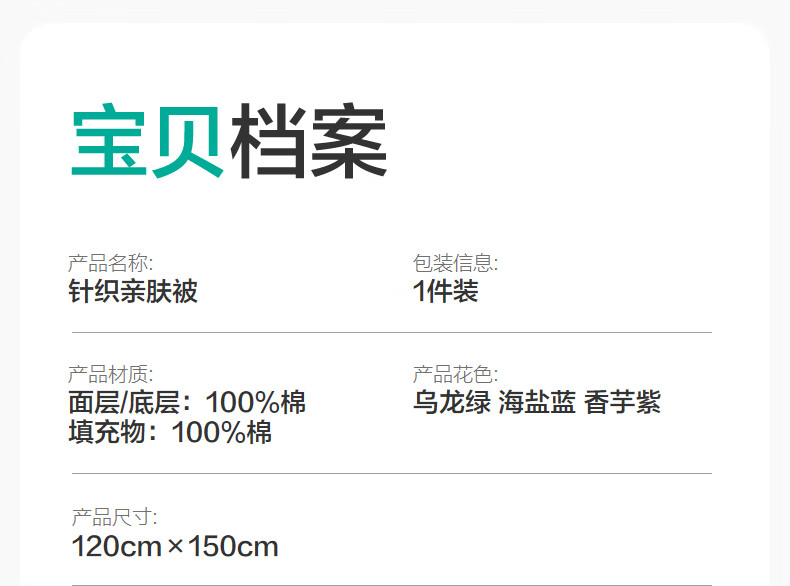 宝贝档案

产品名称:
针织亲肤被

包装信息:
1件装

产品材质:
面层/底层：100%棉
填充物：100%棉

产品花色:
乌龙绿 海盐蓝 香芋紫

产品尺寸:
120cm×150cm