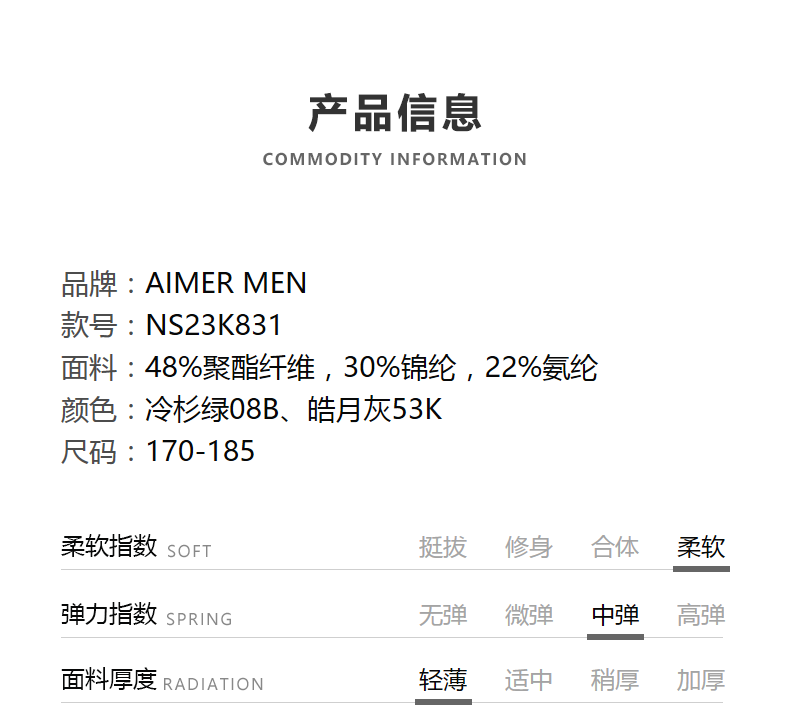 产品信息
COMMODITY INFORMATION

品牌：AIMER MEN
款号：NS23K831
面料：48%聚酯纤维，30%锦纶，22%氨纶
颜色：冷杉绿08B、皓月灰53K
尺码：170-185

柔软指数 SOFT 挺拔 修身 合体 柔软
弹力指数 SPRING 无弹 微弹 中弹 高弹
面料厚度 RADIATION 轻薄 适中 稍厚 加厚