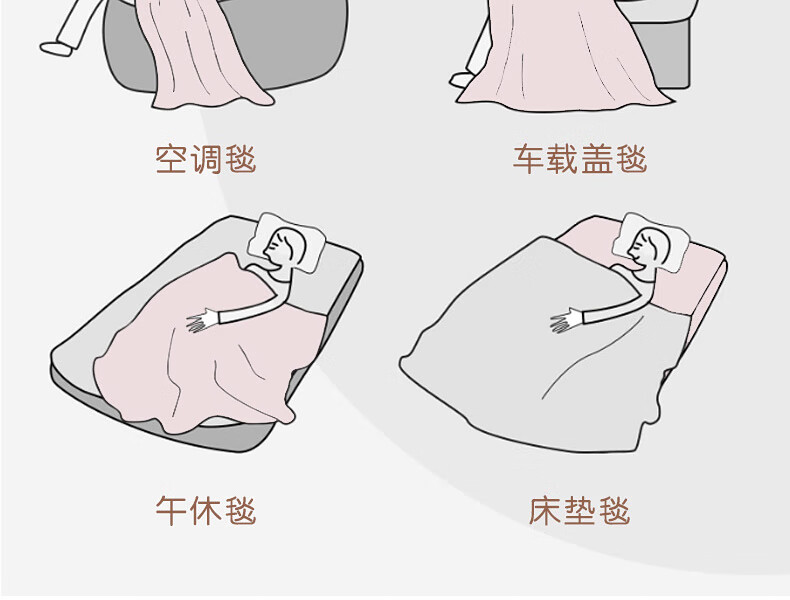 空调毯

车载盖毯

午休毯

床垫毯