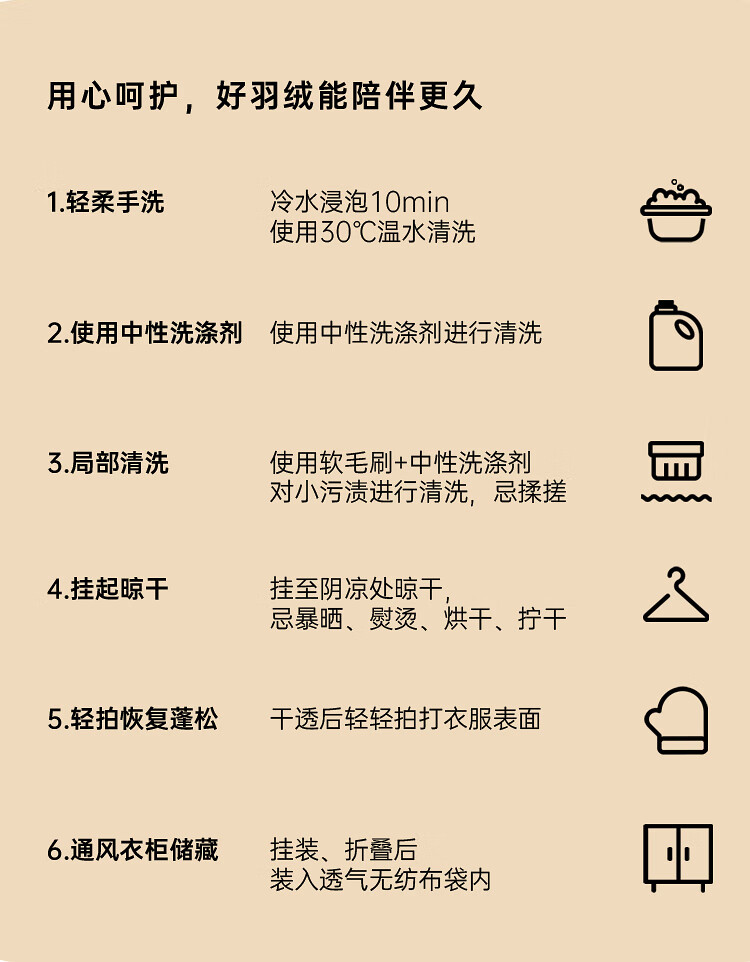 用心呵护，好羽绒能陪伴更久

1.轻柔手洗

冷水浸泡10min
使用30℃温水清洗

2.使用中性洗涤剂

使用中性洗涤剂进行清洗

3.局部清洗

使用软毛刷+中性洗涤剂
对小污渍进行清洗，忌揉搓

4.挂起晾干

挂至阴凉处晾干，
忌暴晒、熨烫、烘干、拧干

5.轻拍恢复蓬松

干透后轻轻拍打衣服表面

6.通风衣柜储藏

挂装、折叠后
装入透气无纺布袋内