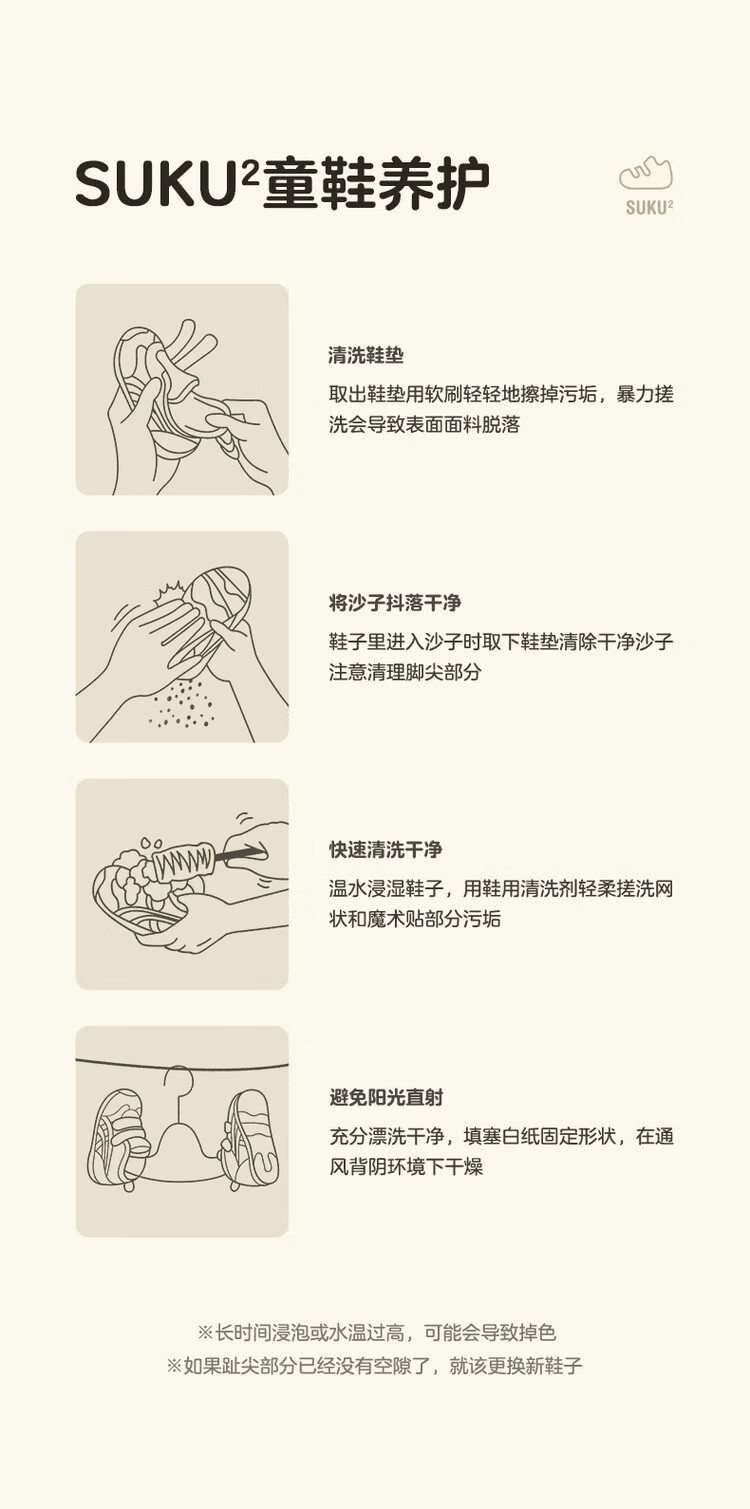 SUKU²童鞋养护

SUKU²

清洗鞋垫

取出鞋垫用软刷轻轻地擦掉污垢，暴力搓洗会导致表面面料脱落

将沙子抖落干净

鞋子里进入沙子时取下鞋垫清除干净沙子注意清理脚尖部分

快速清洗干净

温水浸湿鞋子，用鞋用清洗剂轻柔搓洗网状和魔术贴部分污垢

避免阳光直射

充分漂洗干净，填塞白纸固定形状，在通风背阴环境下干燥

※长时间浸泡或水温过高，可能会导致掉色
※如果趾尖部分已经没有空隙了，就该更换新鞋子