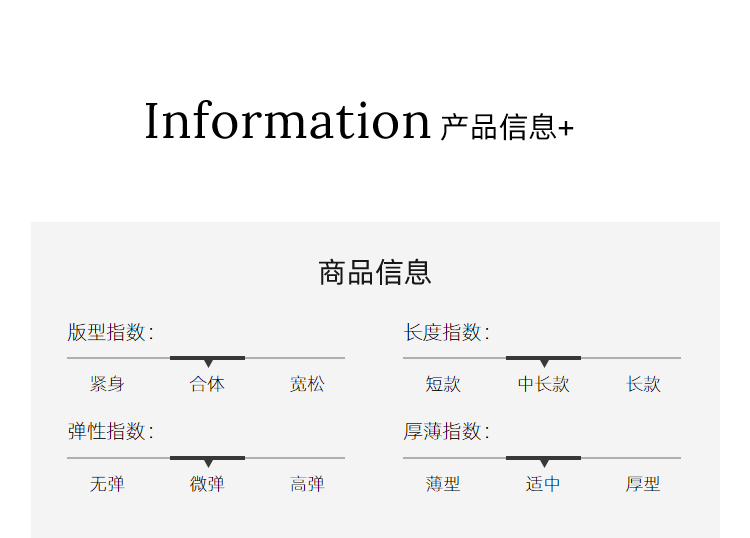 Information 产品信息+

商品信息

版型指数：

紧身 合体 宽松

弹性指数：

无弹 微弹 高弹

长度指数：

短款 中长款 长款

厚薄指数：

薄型 适中 厚型