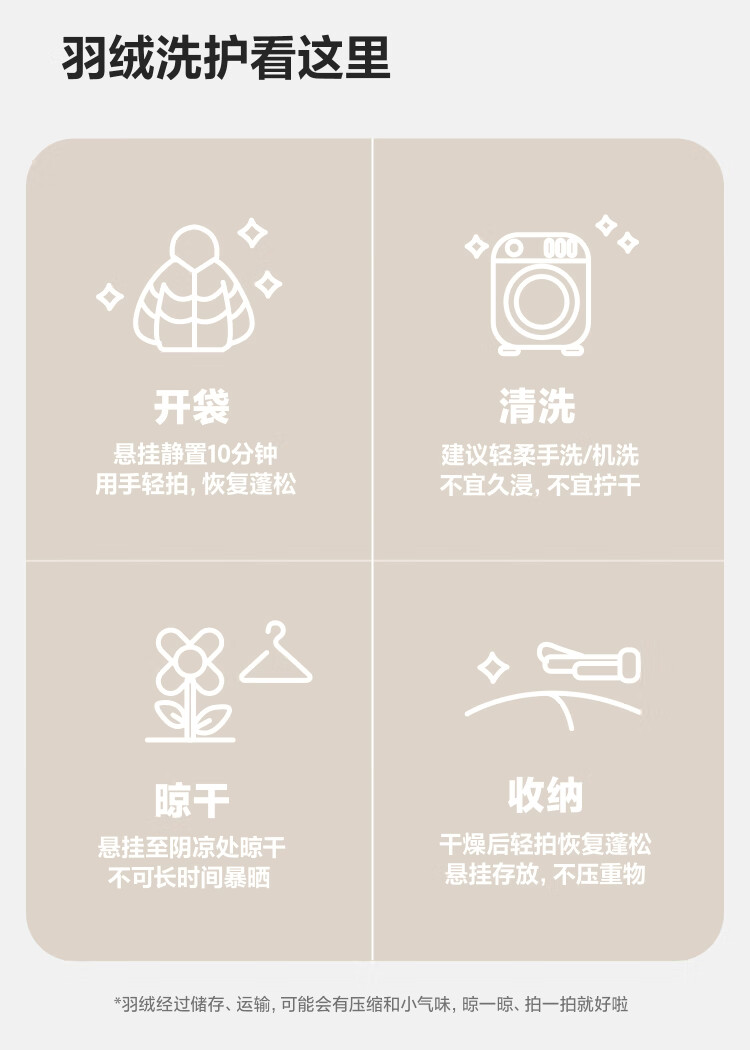 羽绒洗护看这里

开袋

悬挂静置10分钟
用手轻拍，恢复蓬松

清洗

建议轻柔手洗/机洗
不宜久浸，不宜拧干

晾干

悬挂至阴凉处晾干
不可长时间暴晒

收纳

干燥后轻拍恢复蓬松
悬挂存放，不压重物

*羽绒经过储存、运输，可能会有压缩和小气味，晾一晾、拍一拍就好啦