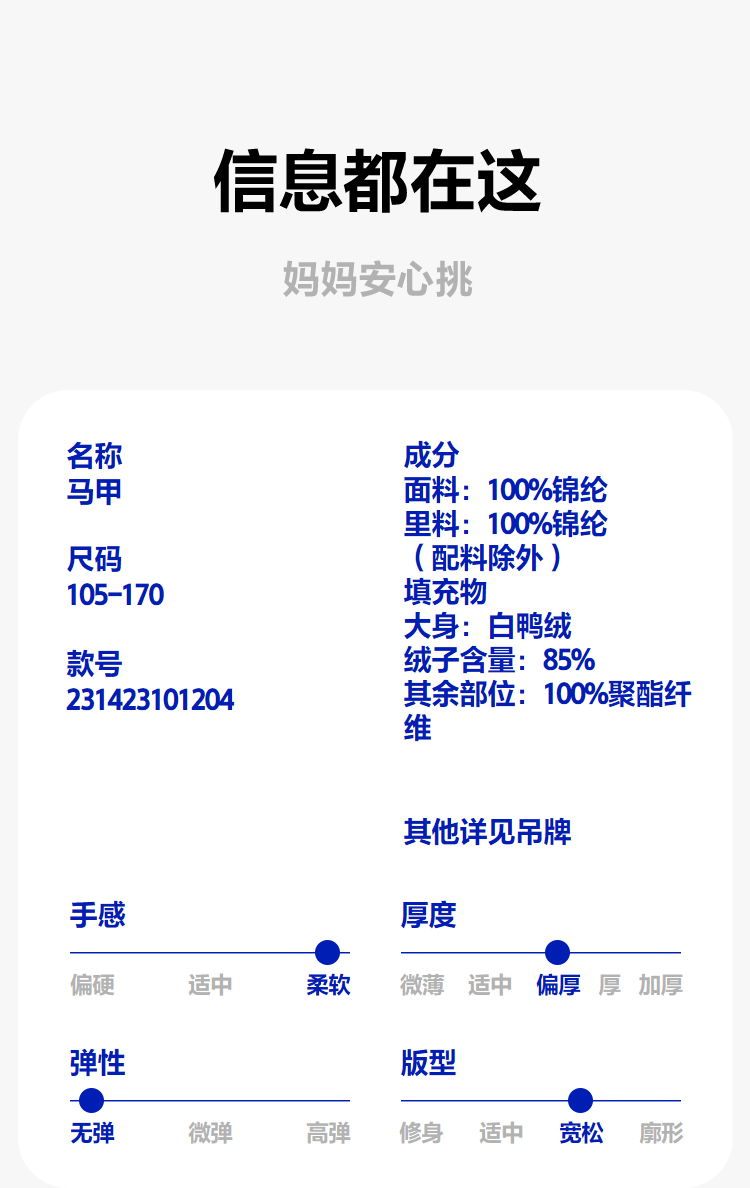 信息都在这

妈妈安心挑

名称
马甲

尺码
105-170

款号
231423101204

成分
面料：100%锦纶
里料：100%锦纶
（配料除外）
填充物
大身：白鸭绒
绒子含量：85%
其余部位：100%聚酯纤维

其他详见吊牌

手感
偏硬 适中 柔软

厚度
微薄 适中 偏厚 厚 加厚

弹性
无弹 微弹 高弹

版型
修身 适中 宽松 廓形