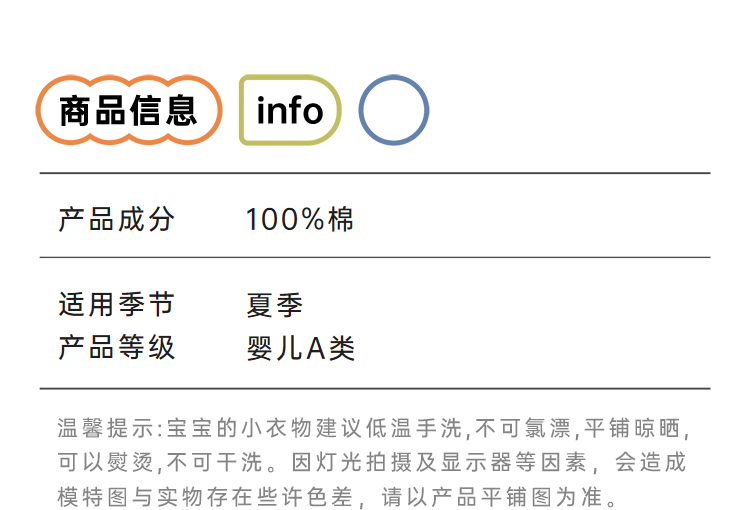 商品信息 info

| 产品成分 | 100%棉 |
|---|---|
| 适用季节 | 夏季 |
| 产品等级 | 婴儿A类 |

温馨提示:宝宝的小衣物建议低温手洗,不可氯漂,平铺晾晒,可以熨烫,不可干洗。因灯光拍摄及显示器等因素，会造成模特图与实物存在些许色差，请以产品平铺图为准。