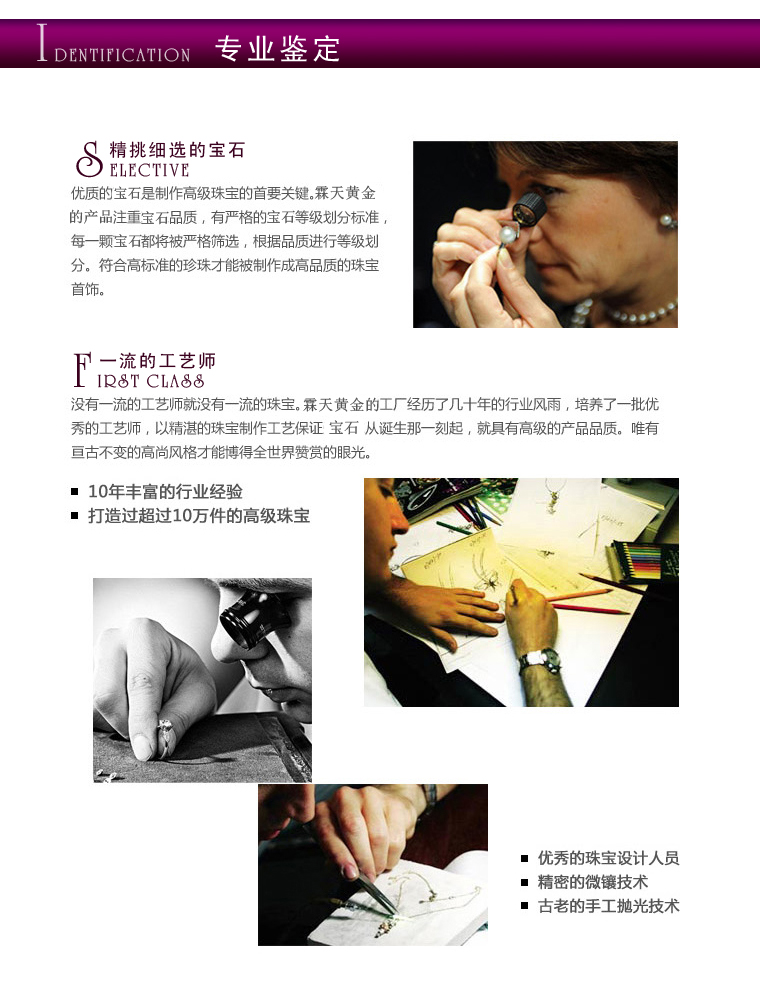 IDENTIFICATION 专业鉴定

精挑细选的宝石
SELECTIVE

优质的宝石是制作高级珠宝的首要关键。霖天黄金的产品注重宝石品质，有严格的宝石等级划分标准，每一颗宝石都将被严格筛选，根据品质进行等级划分。符合高标准的珍珠才能被制作成高品质的珠宝首饰。

一流的工艺师
FIRST CLASS

没有一流的工艺师就没有一流的珠宝。霖天黄金的工厂经历了几十年的行业风雨，培养了一批优秀的工艺师，以精湛的珠宝制作工艺保证 宝石 从诞生那一刻起，就具有高级的产品品质。唯有亘古不变的高尚风格才能博得全世界赞赏的眼光。

■ 10年丰富的行业经验
■ 打造过超过10万件的高级珠宝

■ 优秀的珠宝设计人员
■ 精密的微镶技术
■ 古老的手工抛光技术