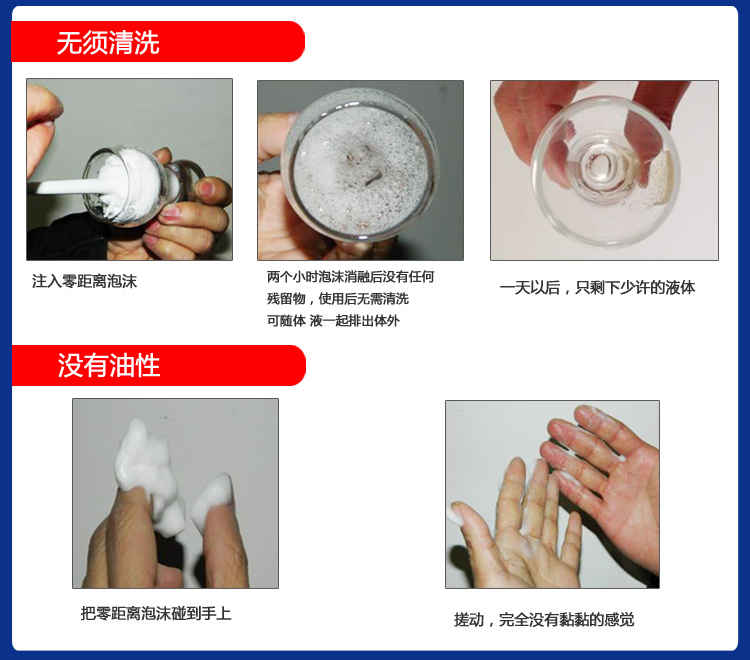 无须清洗

注入零距离泡沫

两个小时泡沫消融后没有任何残留物，使用后无需清洗可随体 液一起排出体外

一天以后，只剩下少许的液体

没有油性

把零距离泡沫碰到手上

搓动，完全没有黏黏的感觉