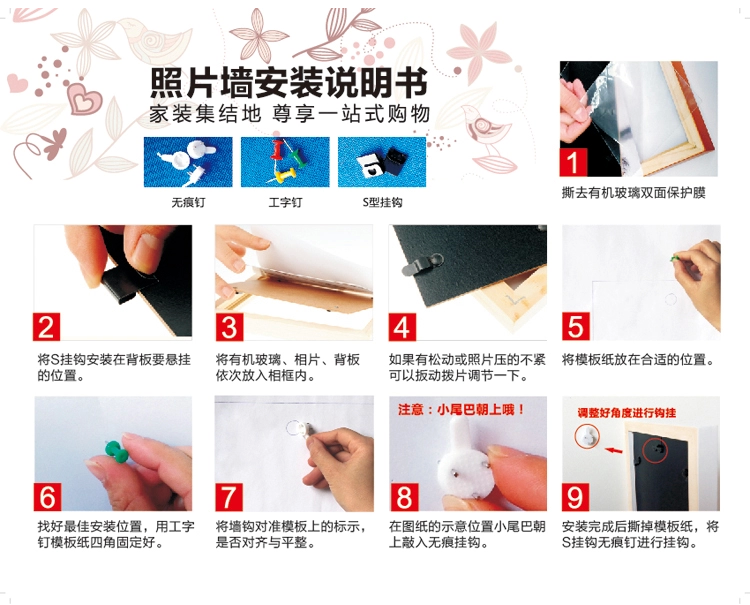 照片墙安装说明书
家装集结地 尊享一站式购物

无痕钉
工字钉
S型挂钩

1
撕去有机玻璃双面保护膜

2
将S挂钩安装在背板要悬挂的位置。

3
将有机玻璃、相片、背板依次放入相框内。

4
如果有松动或照片压的不紧可以扳动拨片调节一下。

5
将模板纸放在合适的位置。

6
找好最佳安装位置，用工字钉模板纸四角固定好。

7
将墙钩对准模板上的标示，是否对齐与平整。

注意：小尾巴朝上哦！
8
在图纸的示意位置小尾巴朝上敲入无痕挂钩。

调整好角度进行钩挂
9
安装完成后撕掉模板纸，将S挂钩无痕钉进行挂钩。