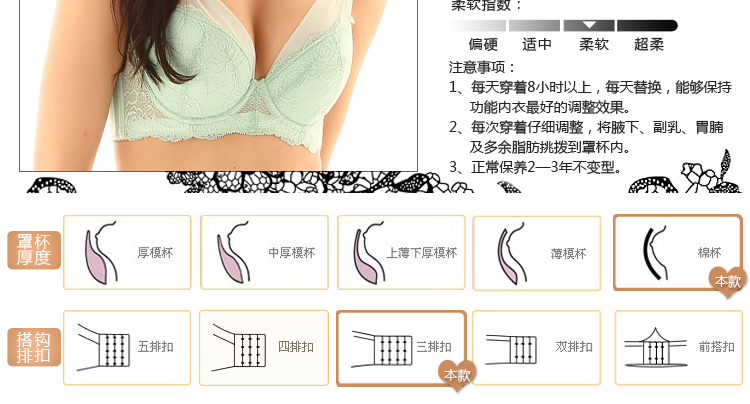 柔软指数：

偏硬　适中　柔软　超柔

注意事项：
1、每天穿着8小时以上，每天替换，能够保持功能内衣最好的调整效果。
2、每次穿着仔细调整，将腋下、副乳、胃腩及多余脂肪挑拨到罩杯内。
3、正常保养2—3年不变型。

罩杯厚度

厚模杯　中厚模杯　上薄下厚模杯　薄模杯　棉杯　本款

搭钩排扣

五排扣　四排扣　三排扣　本款　双排扣　前搭扣