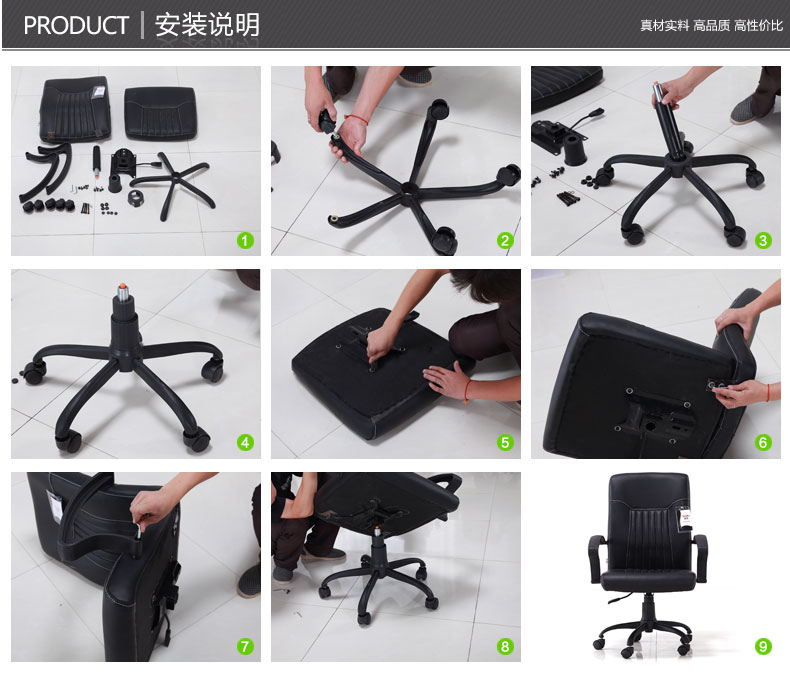 PRODUCT | 安装说明

真材实料 高品质 高性价比

1

2

3

4

5

6

7

8

9