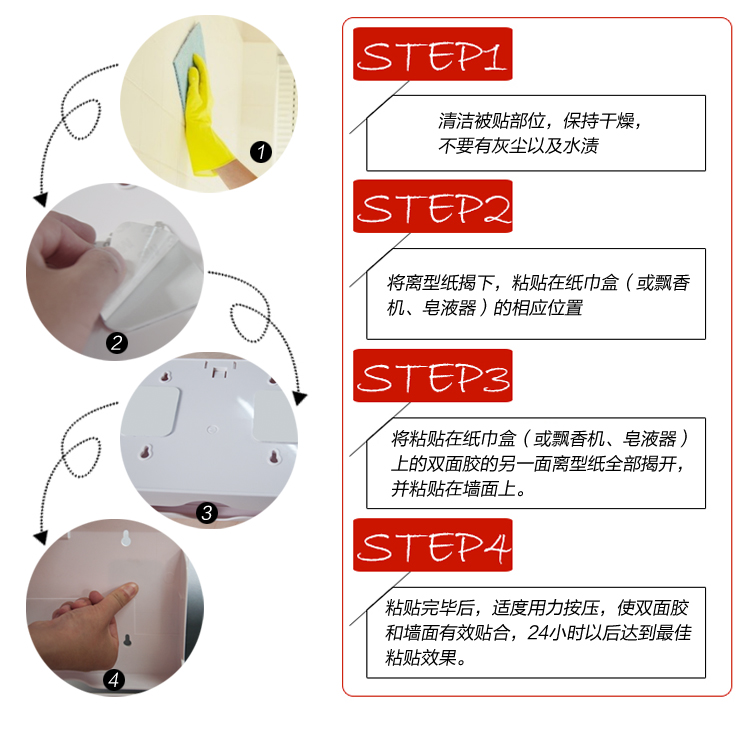 1

2

3

4

STEP1

清洁被贴部位，保持干燥，不要有灰尘以及水渍

STEP2

将离型纸揭下，粘贴在纸巾盒（或飘香机、皂液器）的相应位置

STEP3

将粘贴在纸巾盒（或飘香机、皂液器）上的双面胶的另一面离型纸全部揭开，并粘贴在墙面上。

STEP4

粘贴完毕后，适度用力按压，使双面胶和墙面有效贴合，24小时以后达到最佳粘贴效果。