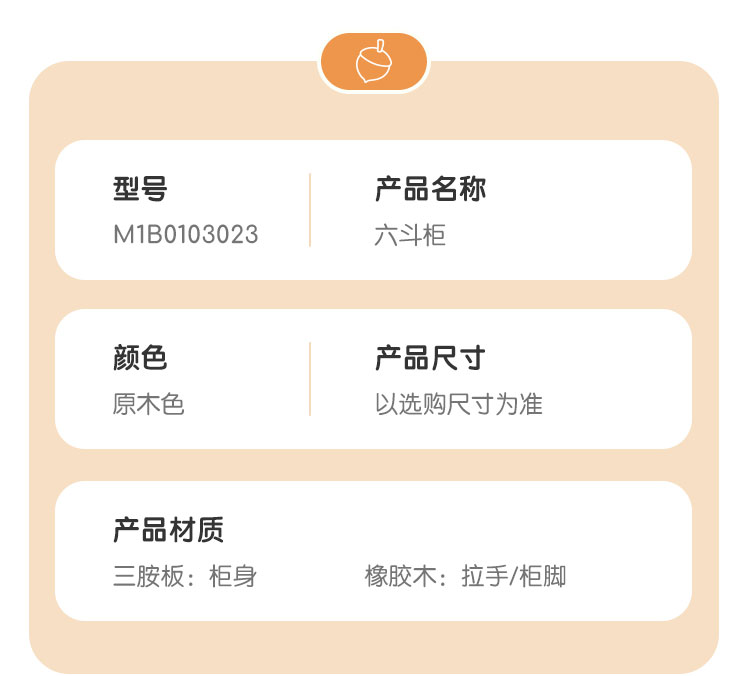 型号
M1B0103023

产品名称
六斗柜

颜色
原木色

产品尺寸
以选购尺寸为准

产品材质
三胺板：柜身 橡胶木：拉手/柜脚