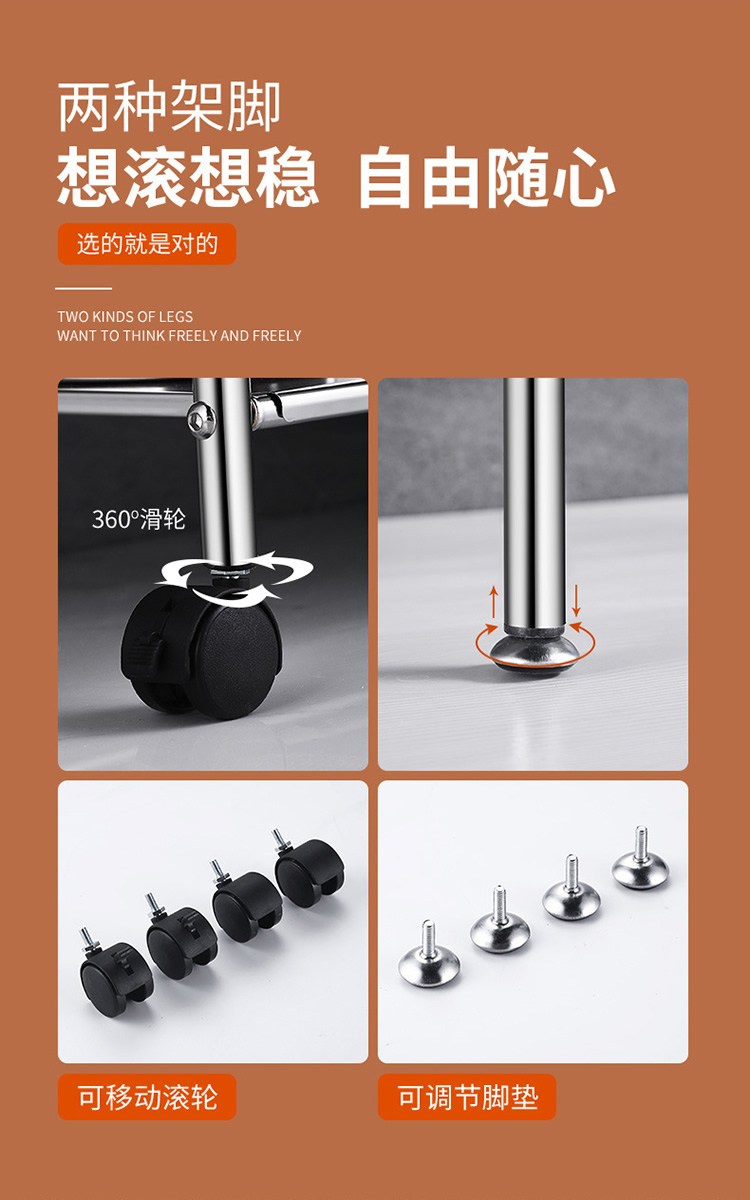 两种架脚
想滚想稳 自由随心

选的就是对的

TWO KINDS OF LEGS
WANT TO THINK FREELY AND FREELY

360°滑轮

可移动滚轮

可调节脚垫