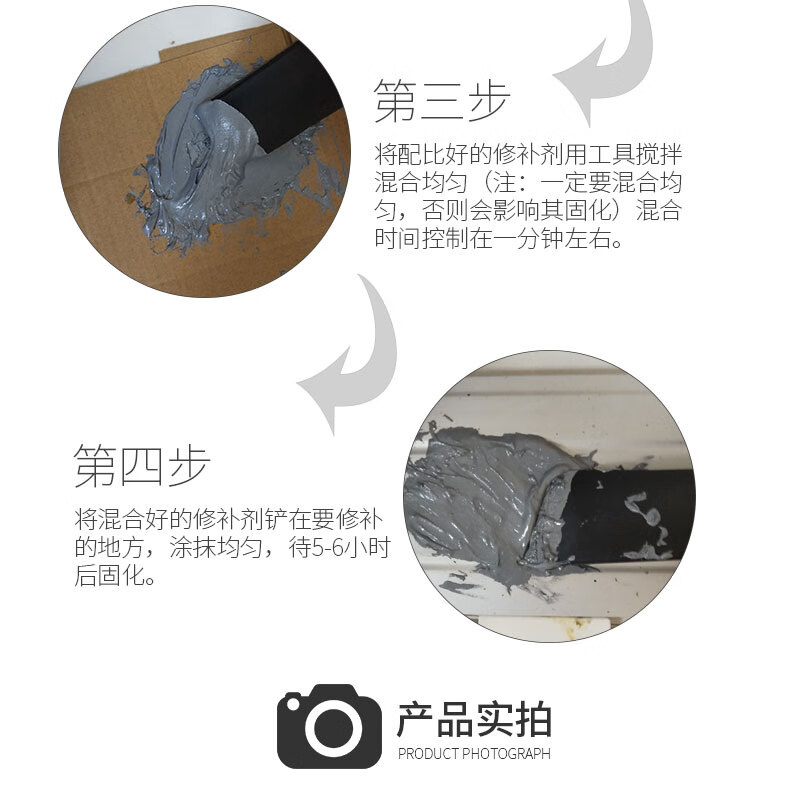 第三步

将配比好的修补剂用工具搅拌混合均匀（注：一定要混合均匀，否则会影响其固化）混合时间控制在一分钟左右。

第四步

将混合好的修补剂铲在要修补的地方，涂抹均匀，待5-6小时后固化。

产品实拍
PRODUCT PHOTOGRAPH