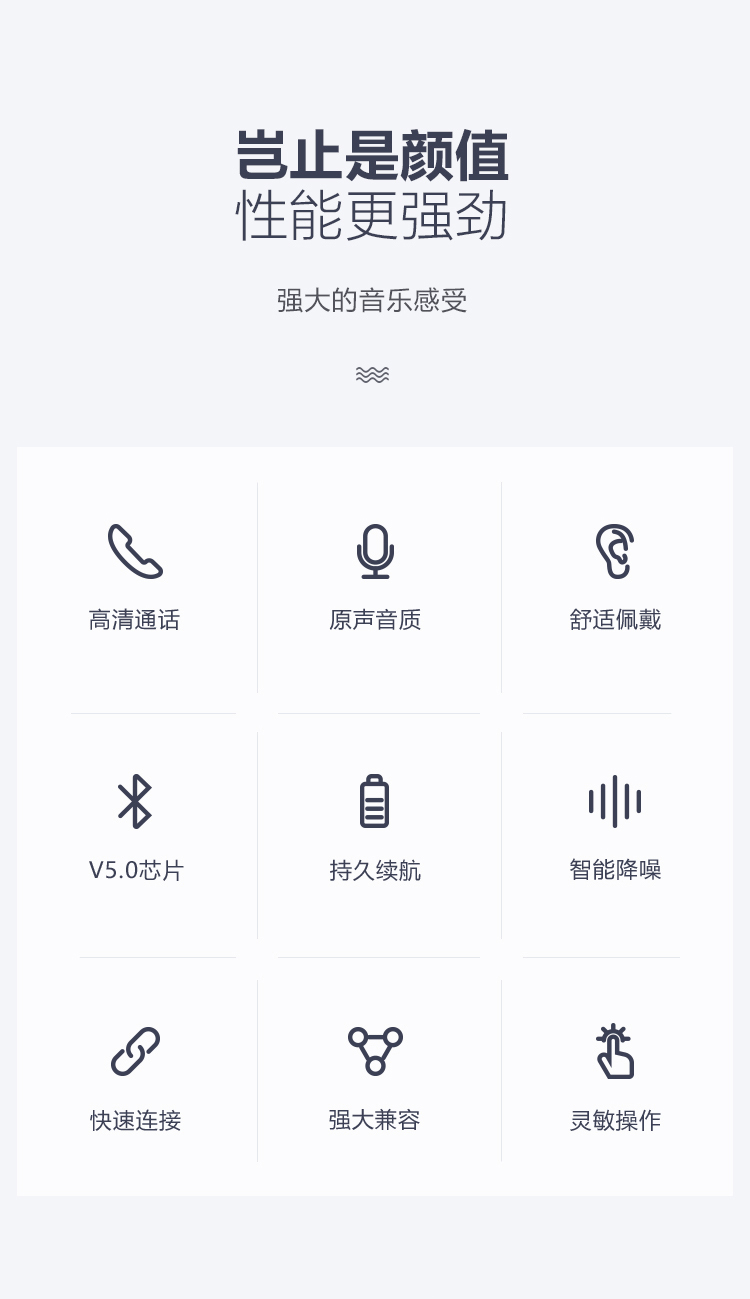 岂止是颜值
性能更强劲

强大的音乐感受

高清通话

原声音质

舒适佩戴

V5.0芯片

持久续航

智能降噪

快速连接

强大兼容

灵敏操作