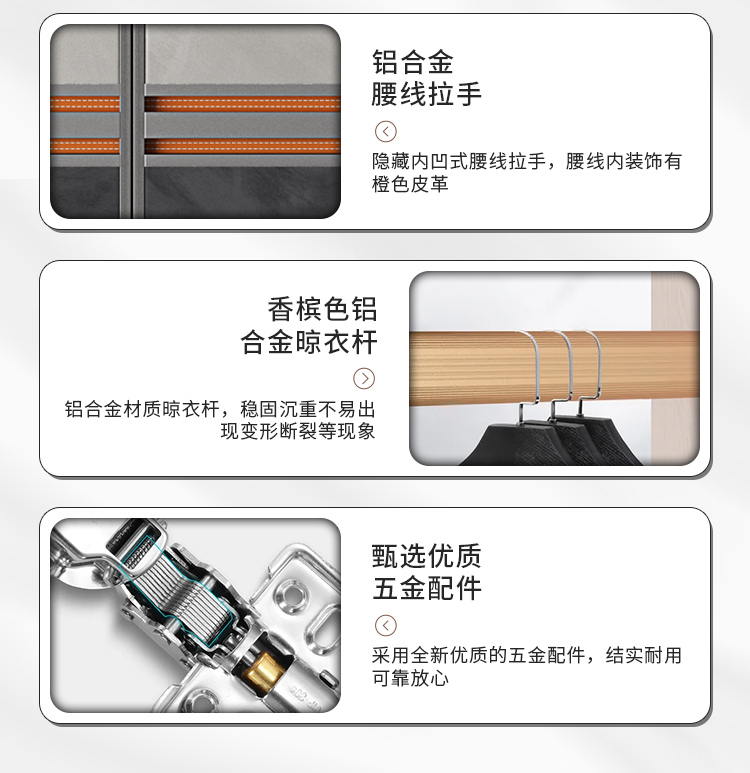 铝合金
腰线拉手

隐藏内凹式腰线拉手，腰线内装饰有橙色皮革

香槟色铝
合金晾衣杆

铝合金材质晾衣杆，稳固沉重不易出现变形断裂等现象

甄选优质
五金配件

采用全新优质的五金配件，结实耐用可靠放心