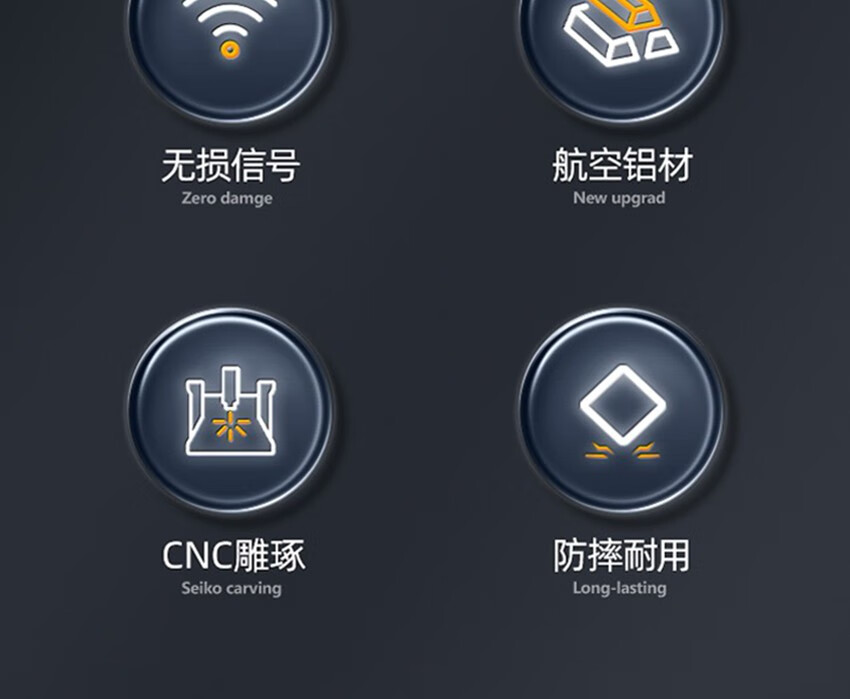 无损信号
Zero damge

航空铝材
New upgrad

CNC雕琢
Seiko carving

防摔耐用
Long-lasting