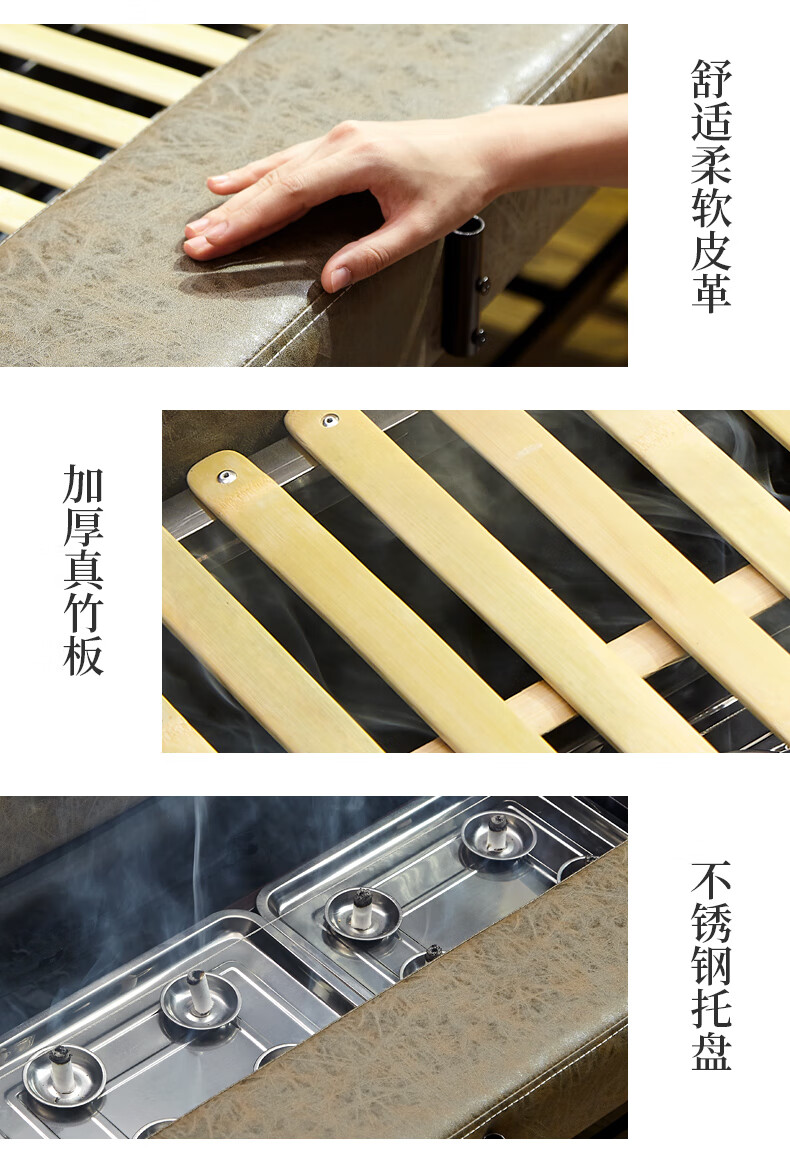 舒适柔软皮革

加厚真竹板

不锈钢托盘