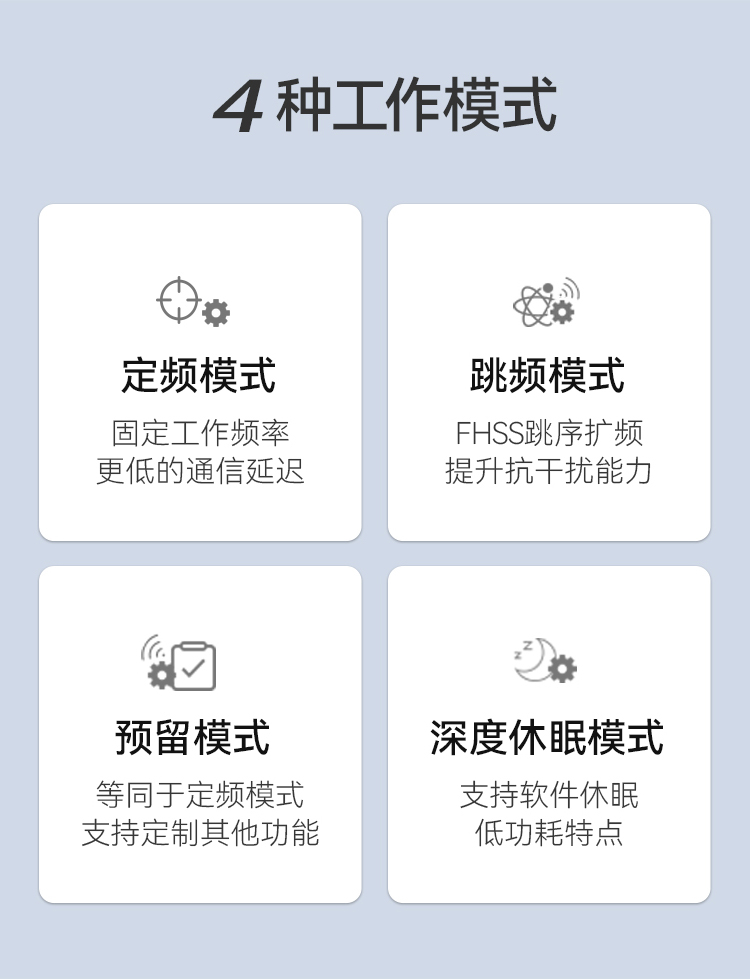 4种工作模式

定频模式
固定工作频率
更低的通信延迟

跳频模式
FHSS跳序扩频
提升抗干扰能力

预留模式
等同于定频模式
支持定制其他功能

深度休眠模式
支持软件休眠
低功耗特点