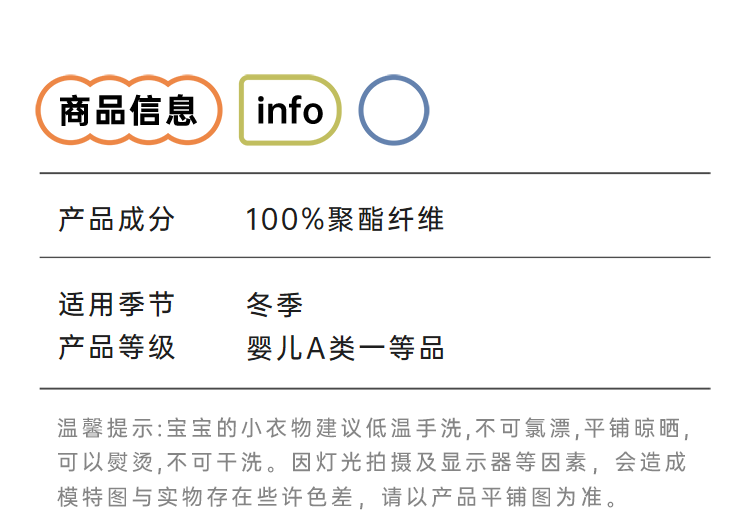 商品信息 info

| 产品成分 | 100%聚酯纤维 |
|---|---|
| 适用季节 | 冬季 |
| 产品等级 | 婴儿A类一等品 |

温馨提示:宝宝的小衣物建议低温手洗,不可氯漂,平铺晾晒,可以熨烫,不可干洗。因灯光拍摄及显示器等因素，会造成模特图与实物存在些许色差，请以产品平铺图为准。