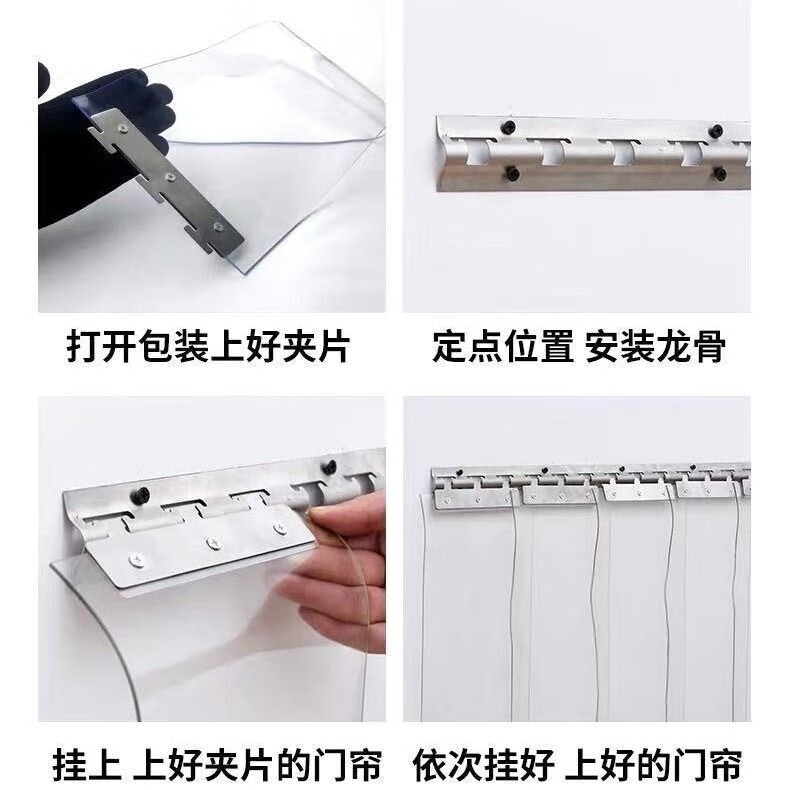 打开包装上好夹片

定点位置 安装龙骨

挂上 上好夹片的门帘

依次挂好 上好的门帘