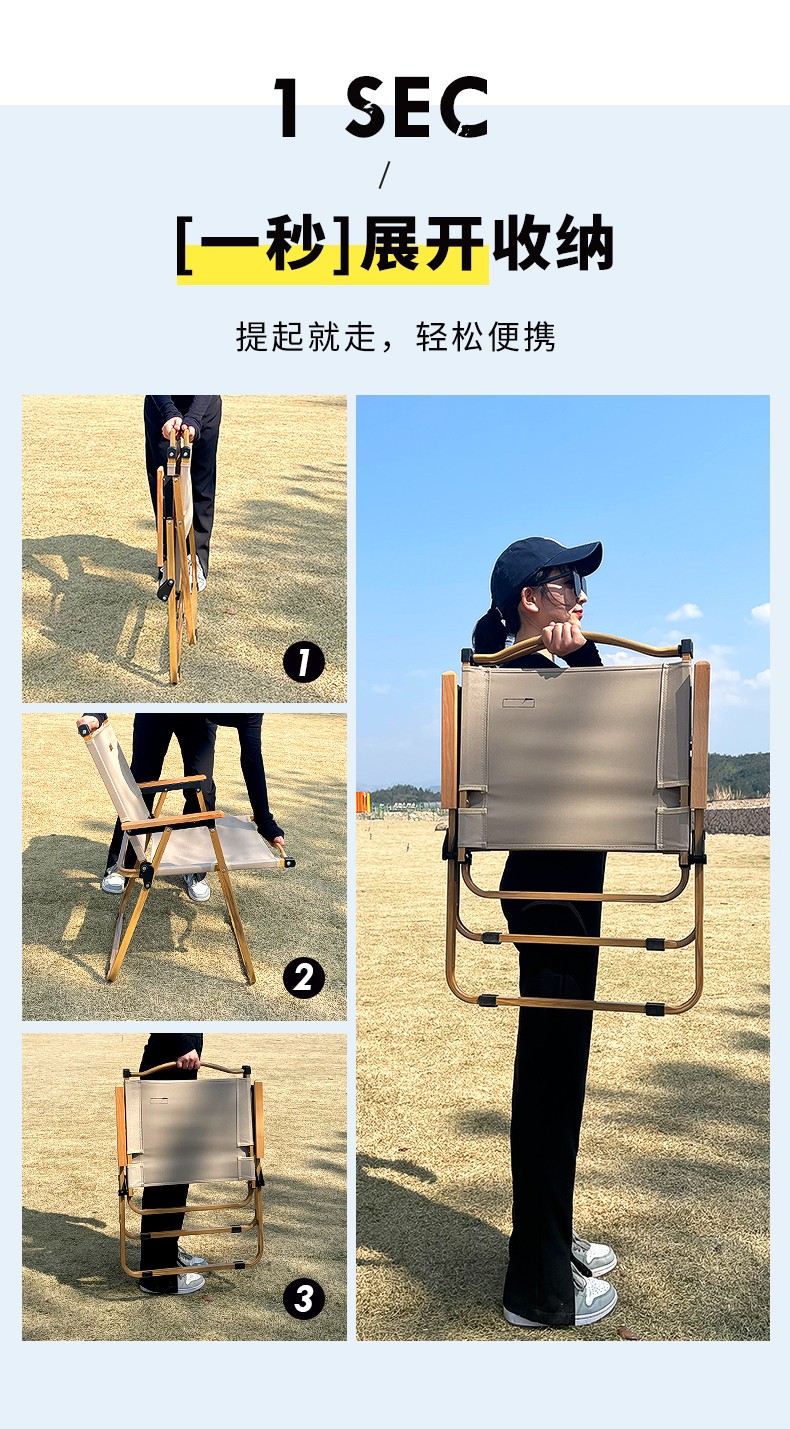 1 SEC

/

[一秒]展开收纳

提起就走，轻松便携

1

2

3