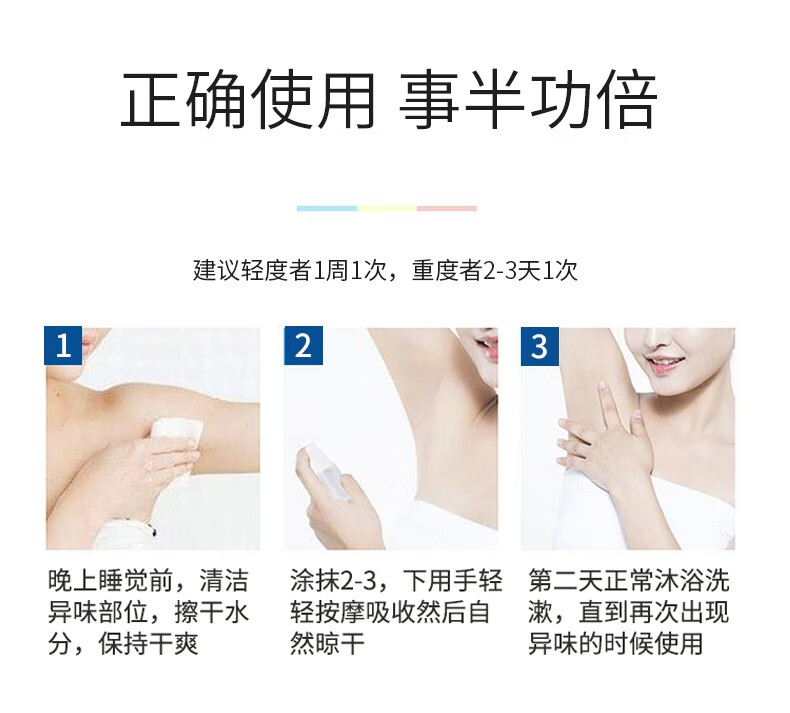 正确使用 事半功倍

建议轻度者1周1次，重度者2-3天1次

1

晚上睡觉前，清洁异味部位，擦干水分，保持干爽

2

涂抹2-3，下用手轻轻按摩吸收然后自然晾干

3

第二天正常沐浴洗漱，直到再次出现异味的时候使用