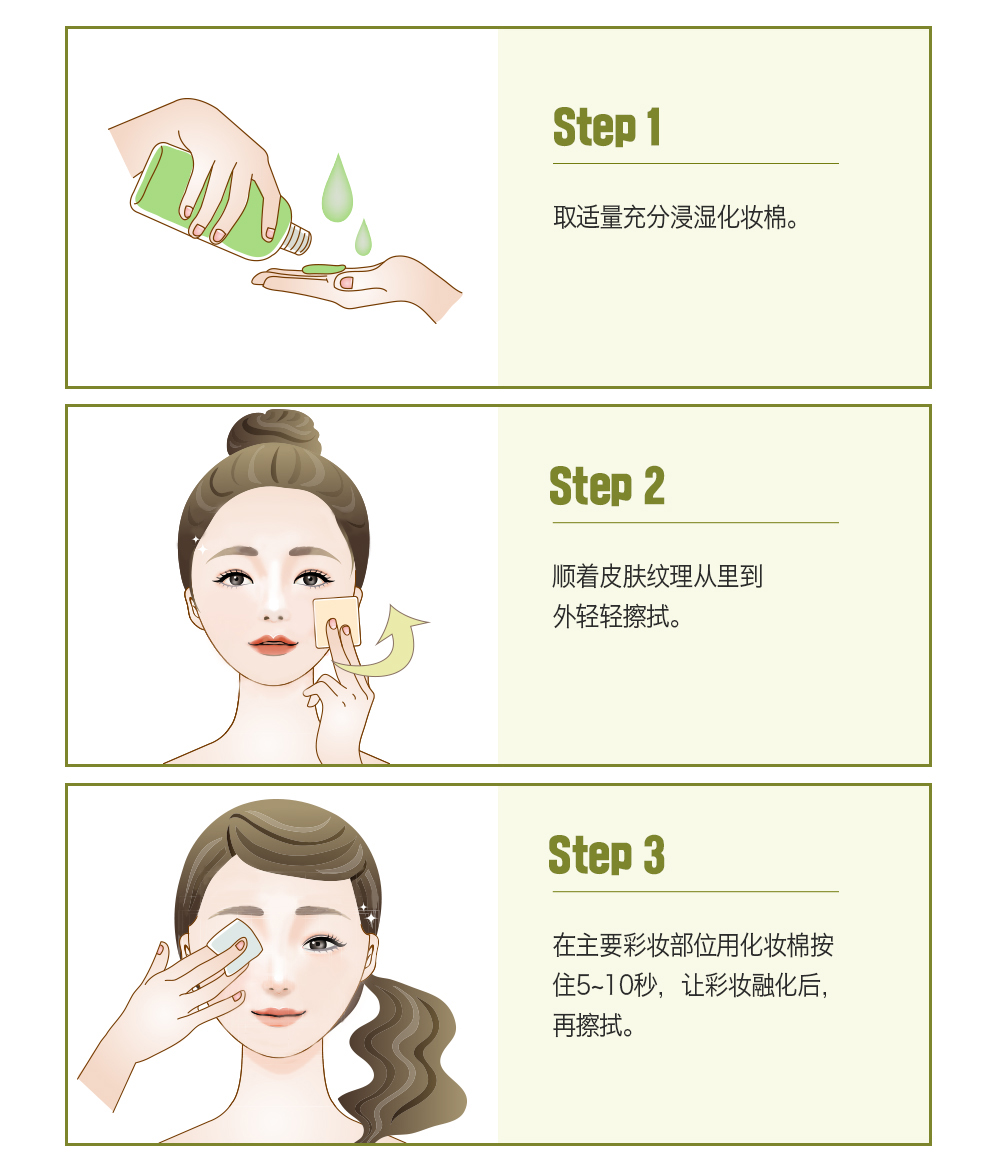 Step 1

取适量充分浸湿化妆棉。

Step 2

顺着皮肤纹理从里到外轻轻擦拭。

Step 3

在主要彩妆部位用化妆棉按住5~10秒，让彩妆融化后，再擦拭。