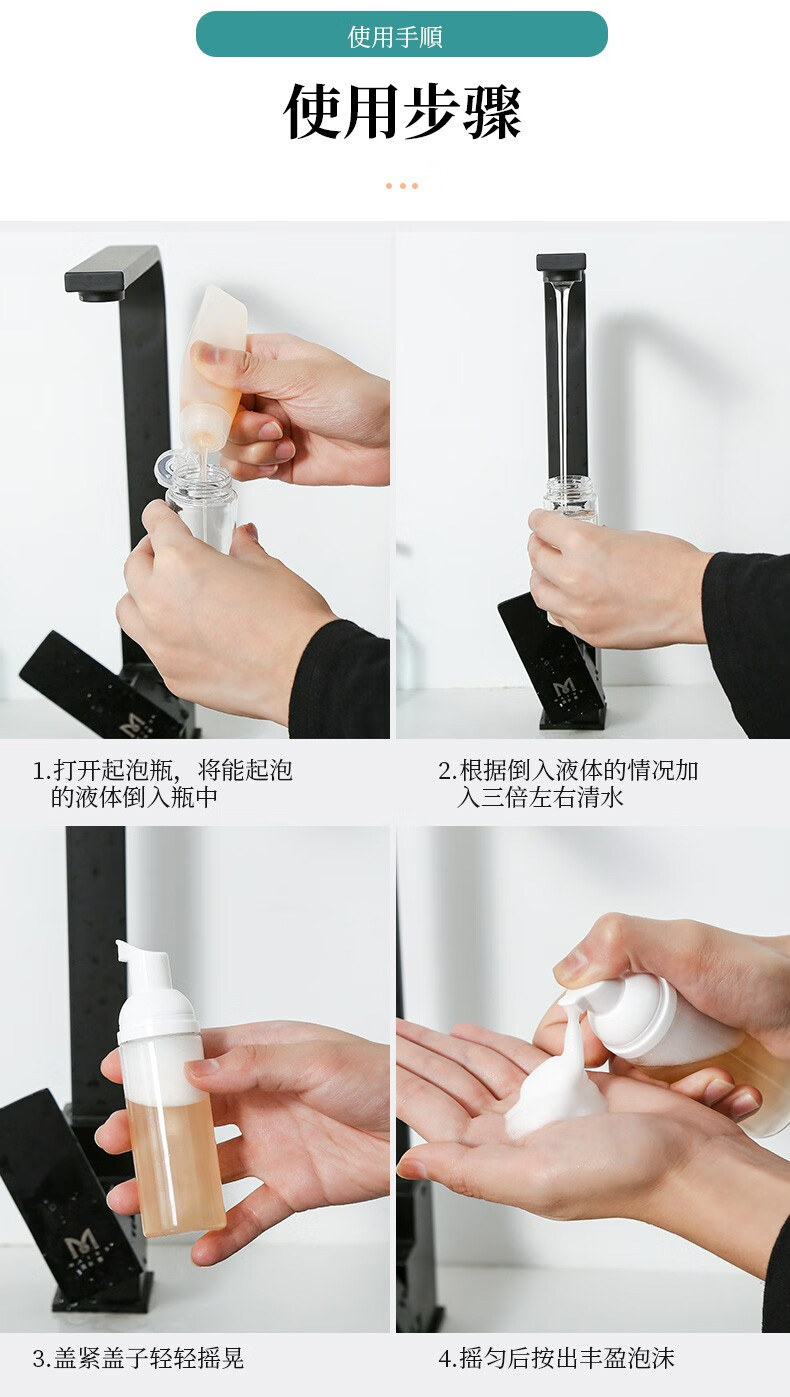 使用手順

使用步骤

1.打开起泡瓶，将能起泡的液体倒入瓶中

2.根据倒入液体的情况加入三倍左右清水

3.盖紧盖子轻轻摇晃

4.摇匀后按出丰盈泡沫