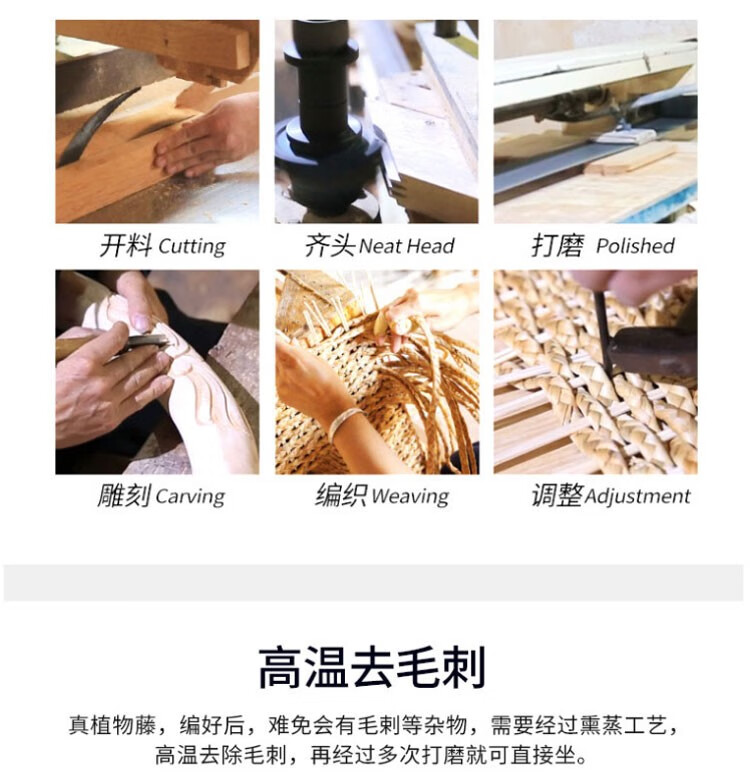 开料 Cutting

齐头 Neat Head

打磨 Polished

雕刻 Carving

编织 Weaving

调整 Adjustment

高温去毛刺

真植物藤，编好后，难免会有毛刺等杂物，需要经过熏蒸工艺，高温去除毛刺，再经过多次打磨就可直接坐。