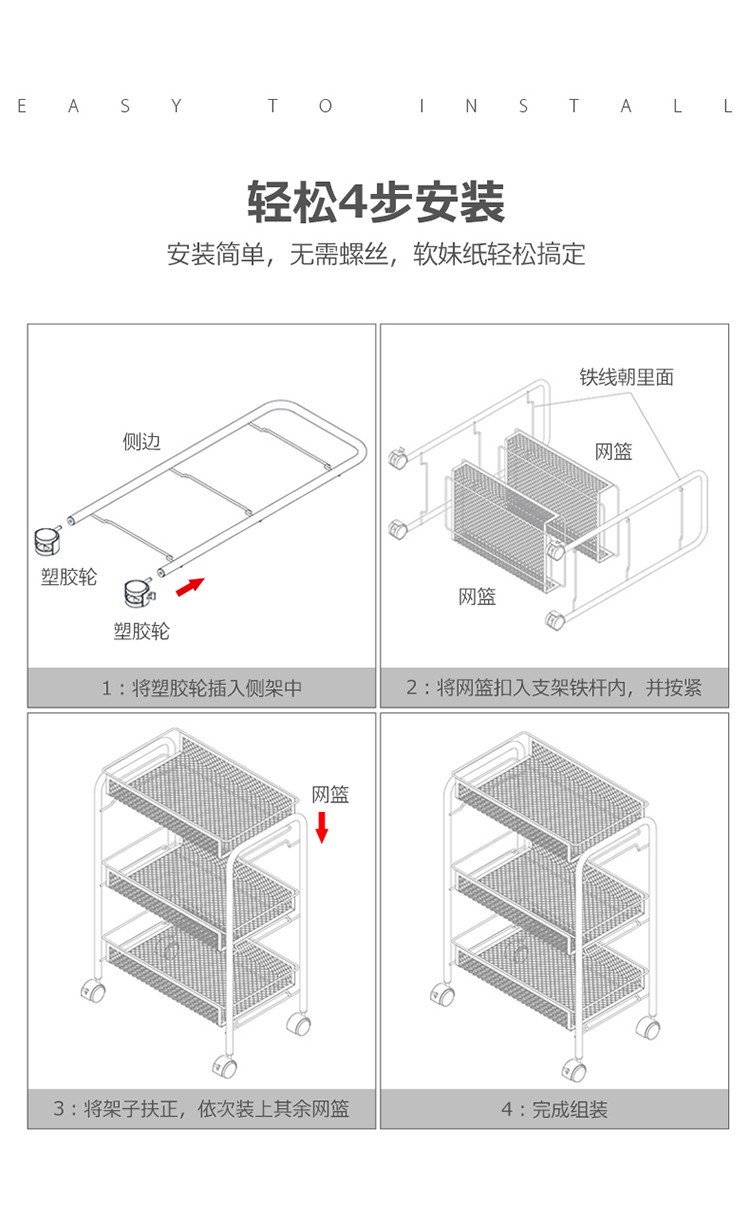 EASY TO INSTALL

轻松4步安装

安装简单，无需螺丝，软妹纸轻松搞定

侧边

塑胶轮

塑胶轮

1：将塑胶轮插入侧架中

铁线朝里面

网篮

网篮

2：将网篮扣入支架铁杆内，并按紧

网篮

3：将架子扶正，依次装上其余网篮

4：完成组装