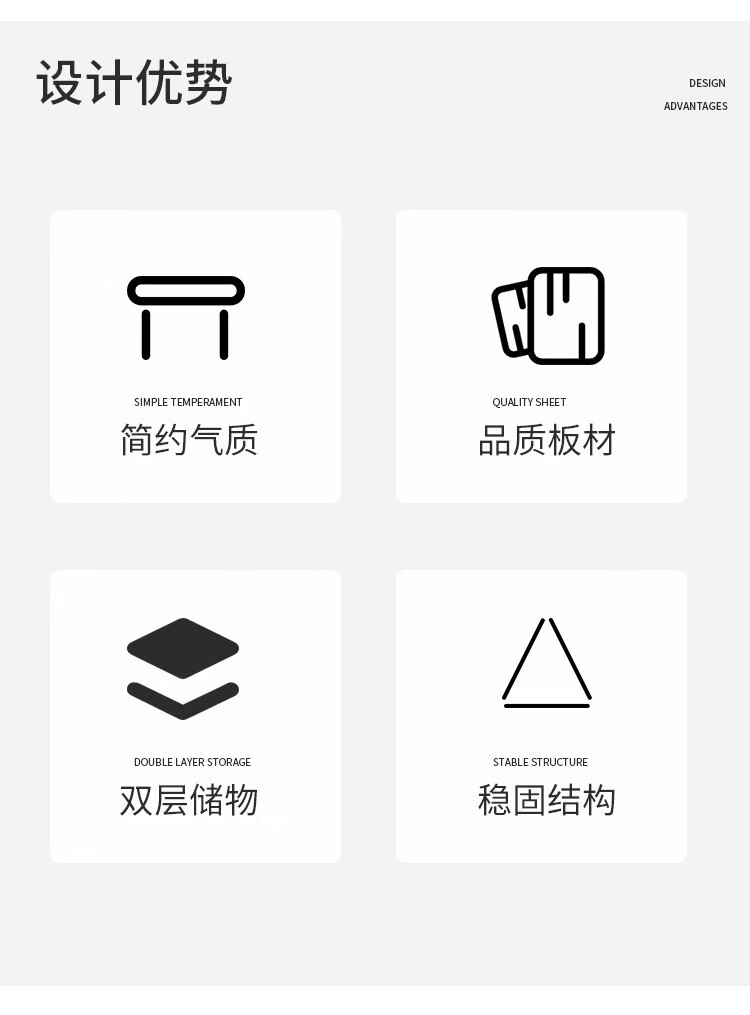 设计优势

DESIGN
ADVANTAGES

SIMPLE TEMPERAMENT
简约气质

QUALITY SHEET
品质板材

DOUBLE LAYER STORAGE
双层储物

STABLE STRUCTURE
稳固结构