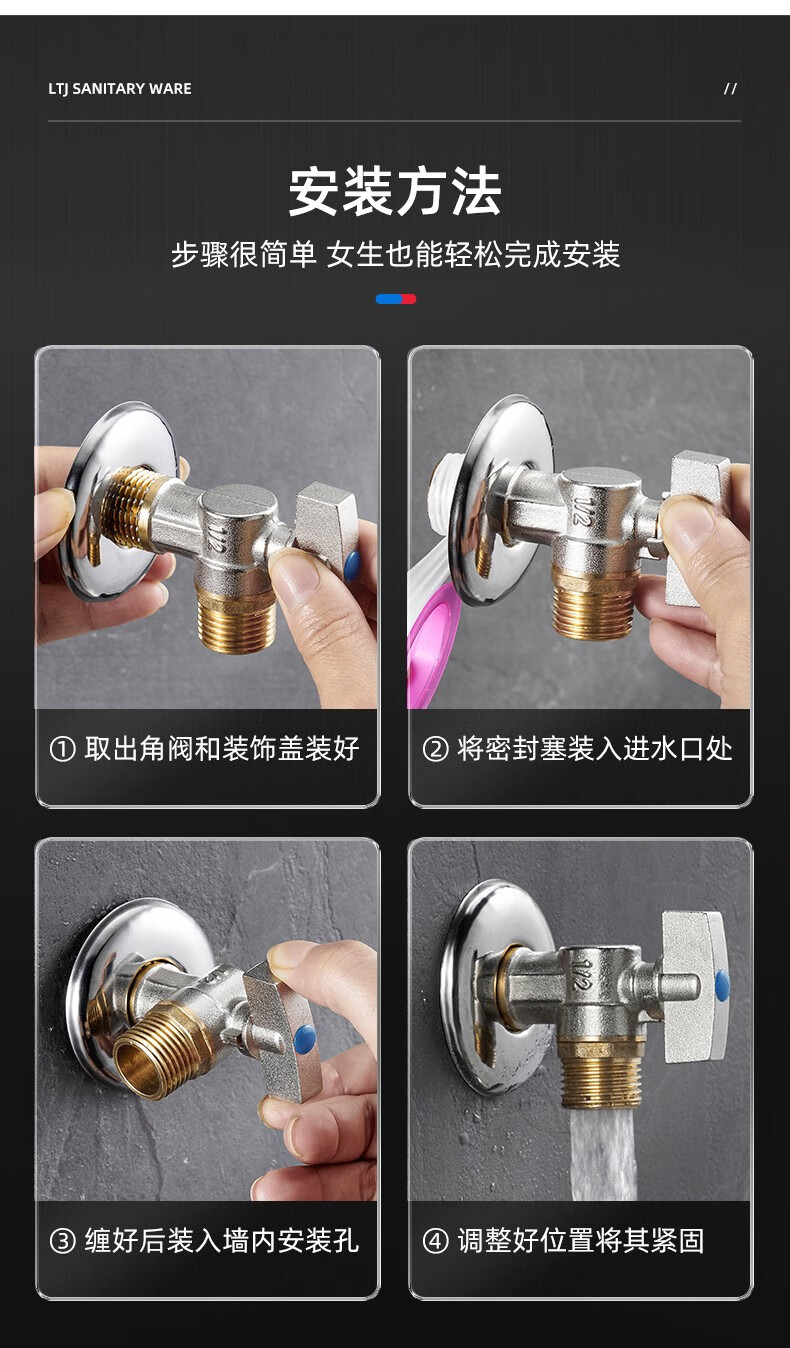 LTJ SANITARY WARE

//

安装方法

步骤很简单 女生也能轻松完成安装

1/2

① 取出角阀和装饰盖装好

1/2

② 将密封塞装入进水口处

③ 缠好后装入墙内安装孔

1/2

④ 调整好位置将其紧固