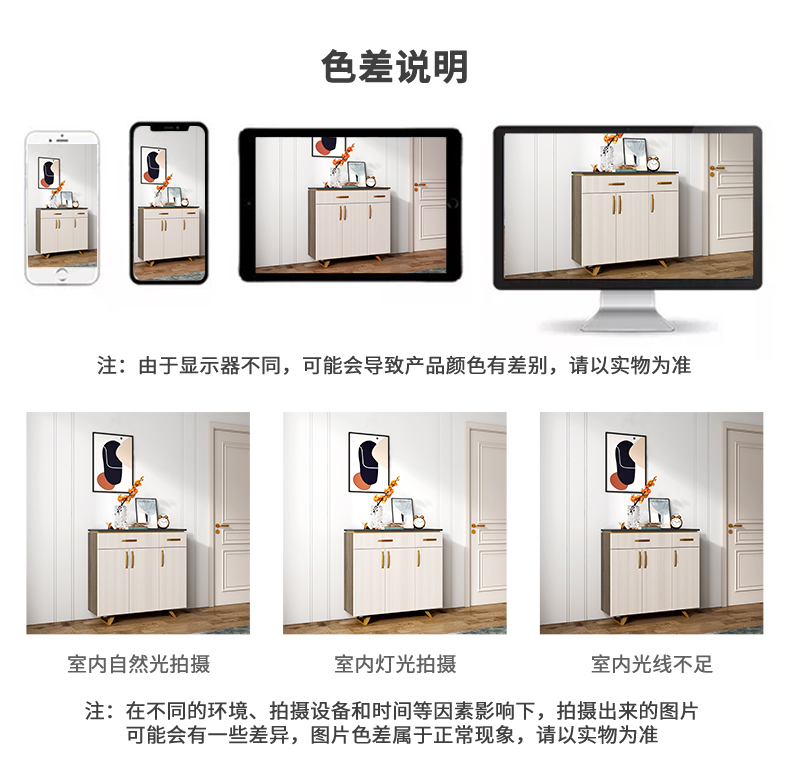 色差说明

注：由于显示器不同，可能会导致产品颜色有差别，请以实物为准

室内自然光拍摄

室内灯光拍摄

室内光线不足

注：在不同的环境、拍摄设备和时间等因素影响下，拍摄出来的图片可能会有一些差异，图片色差属于正常现象，请以实物为准