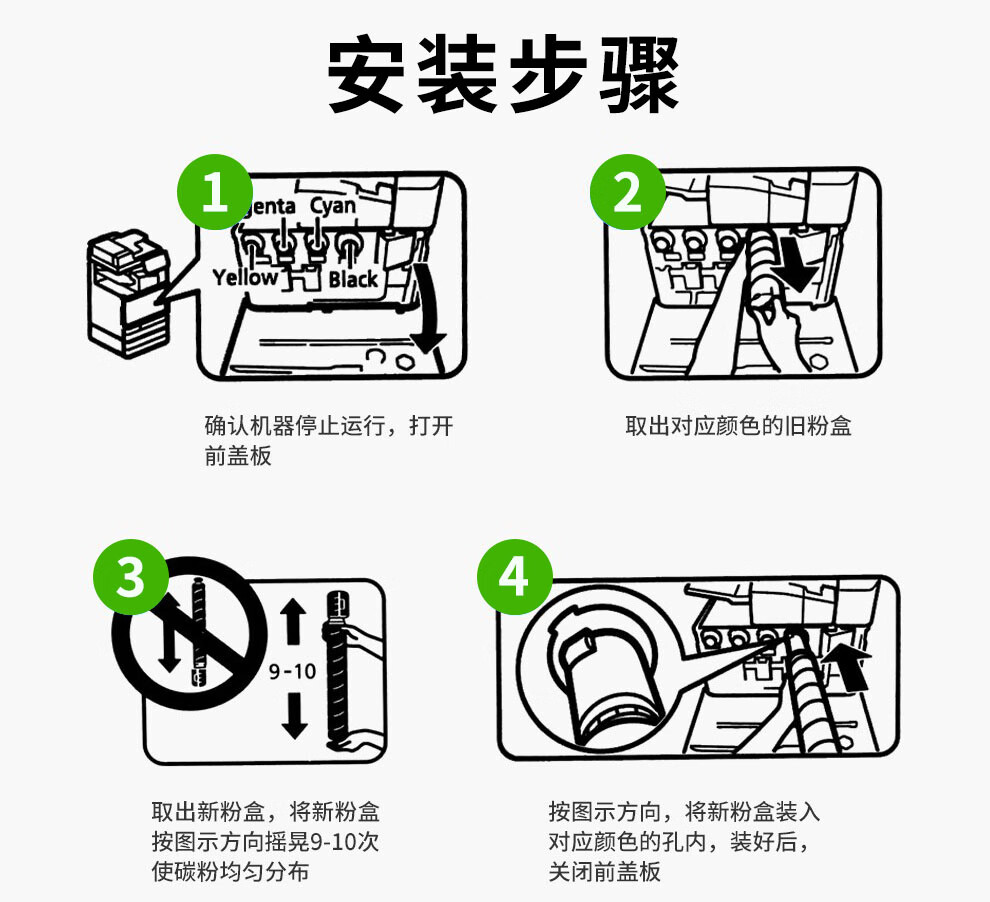 安装步骤

1

genta Cyan

Yellow Black

确认机器停止运行，打开前盖板

2

取出对应颜色的旧粉盒

3

9-10

取出新粉盒，将新粉盒按图示方向摇晃9-10次使碳粉均匀分布

4

按图示方向，将新粉盒装入对应颜色的孔内，装好后，关闭前盖板