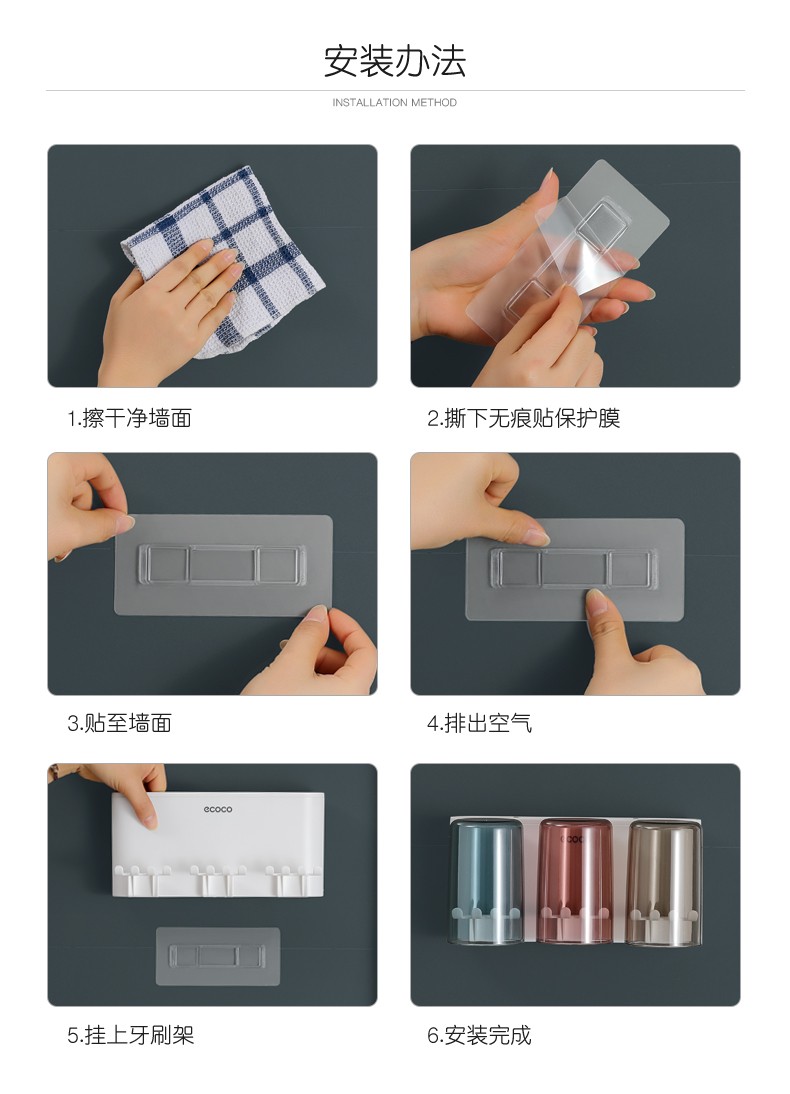 安装办法

INSTALLATION METHOD

1.擦干净墙面

2.撕下无痕贴保护膜

3.贴至墙面

4.排出空气

ecoco

5.挂上牙刷架

ecoco

6.安装完成