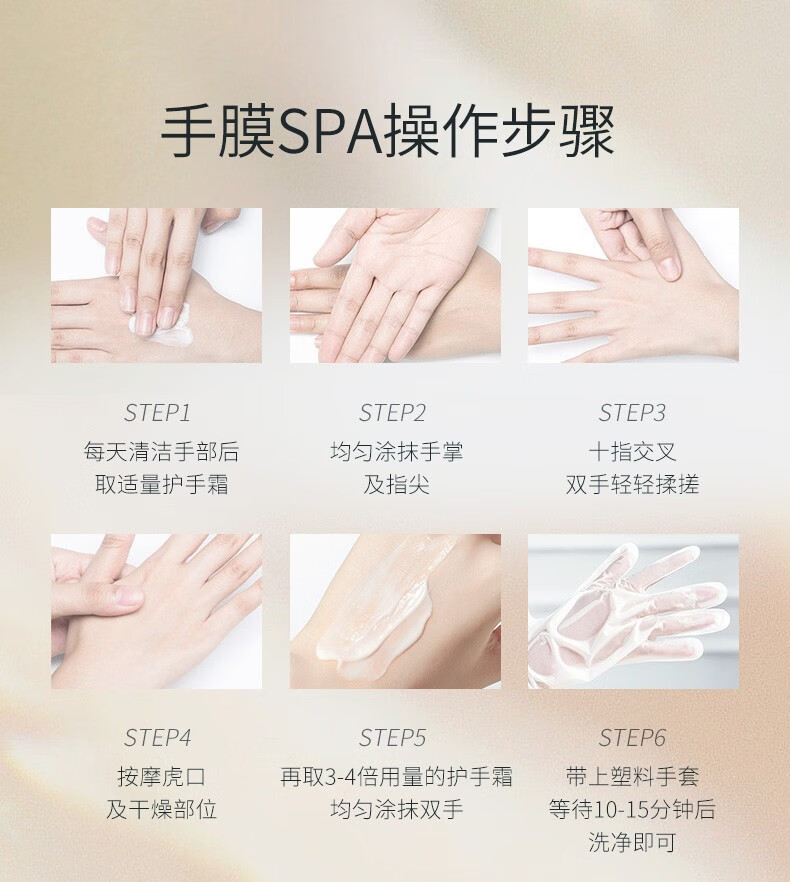 手膜SPA操作步骤

STEP1
每天清洁手部后
取适量护手霜

STEP2
均匀涂抹手掌
及指尖

STEP3
十指交叉
双手轻轻揉搓

STEP4
按摩虎口
及干燥部位

STEP5
再取3-4倍用量的护手霜
均匀涂抹双手

STEP6
带上塑料手套
等待10-15分钟后
洗净即可