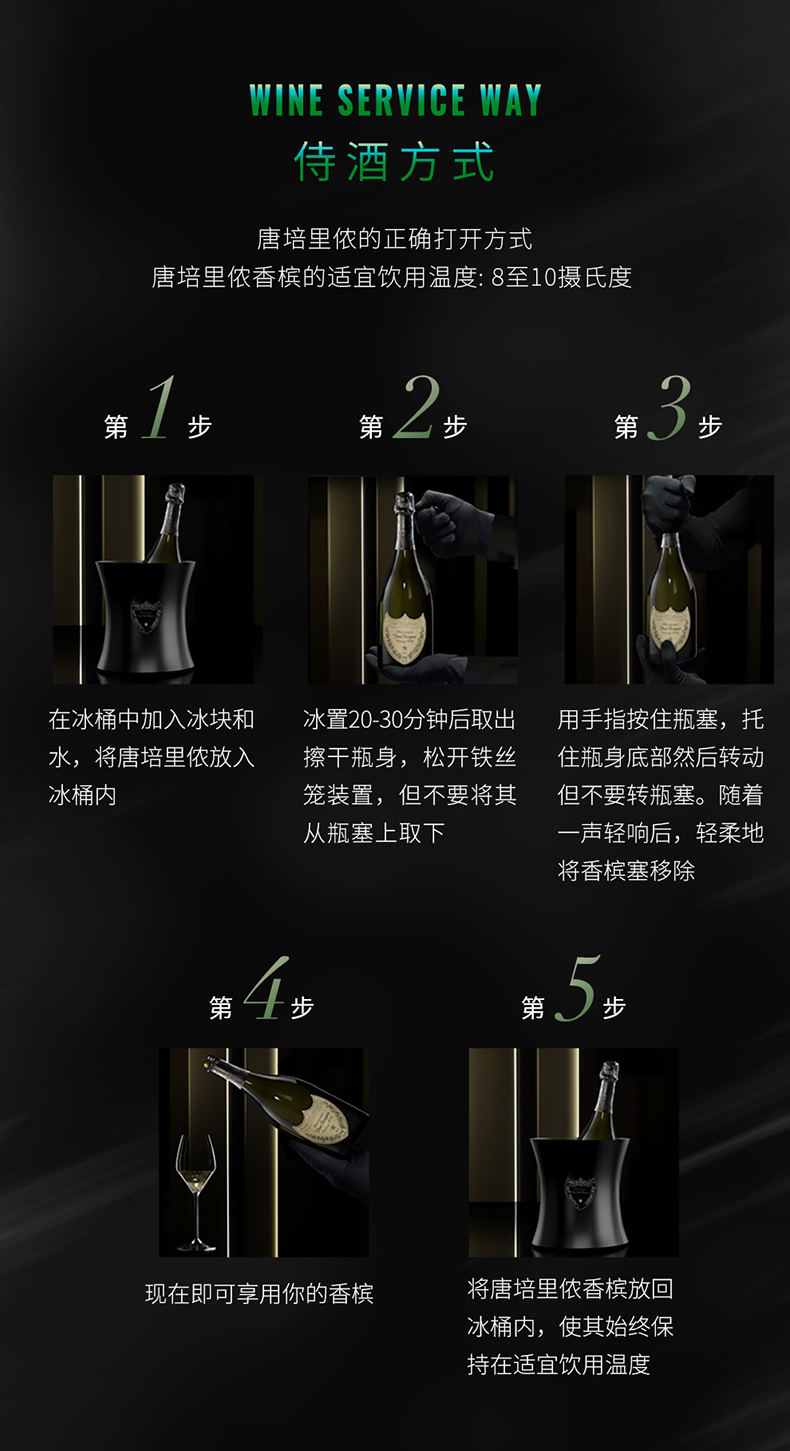 WINE SERVICE WAY
侍酒方式

唐培里侬的正确打开方式
唐培里侬香槟的适宜饮用温度: 8至10摄氏度

第 1 步

在冰桶中加入冰块和水，将唐培里侬放入冰桶内

第 2 步

冰置20-30分钟后取出擦干瓶身，松开铁丝笼装置，但不要将其从瓶塞上取下

第 3 步

用手指按住瓶塞，托住瓶身底部然后转动但不要转瓶塞。随着一声轻响后，轻柔地将香槟塞移除

第 4 步

现在即可享用你的香槟

第 5 步

将唐培里侬香槟放回冰桶内，使其始终保持在适宜饮用温度