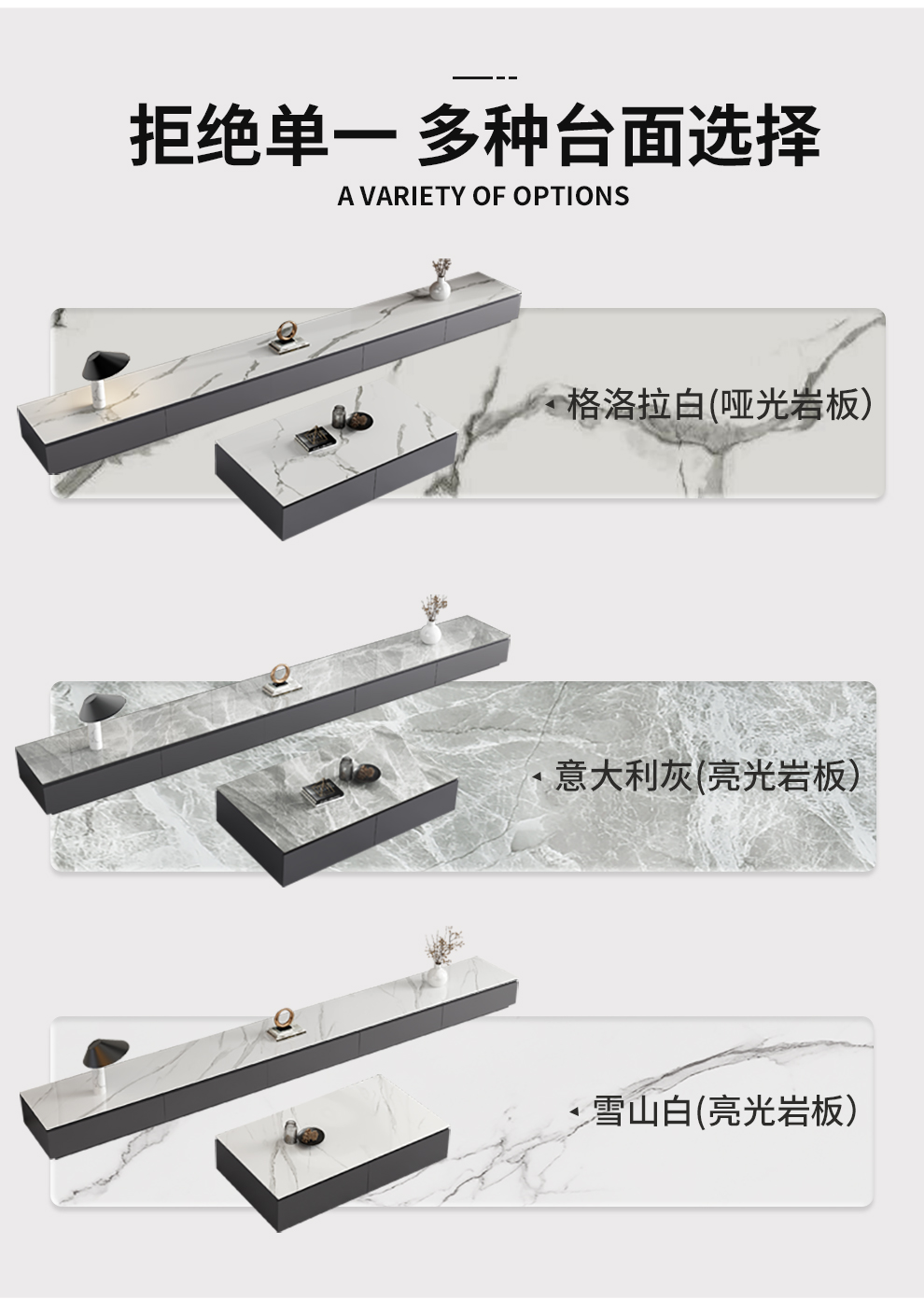 拒绝单一 多种台面选择

A VARIETY OF OPTIONS

格洛拉白(哑光岩板)

意大利灰(亮光岩板)

雪山白(亮光岩板)