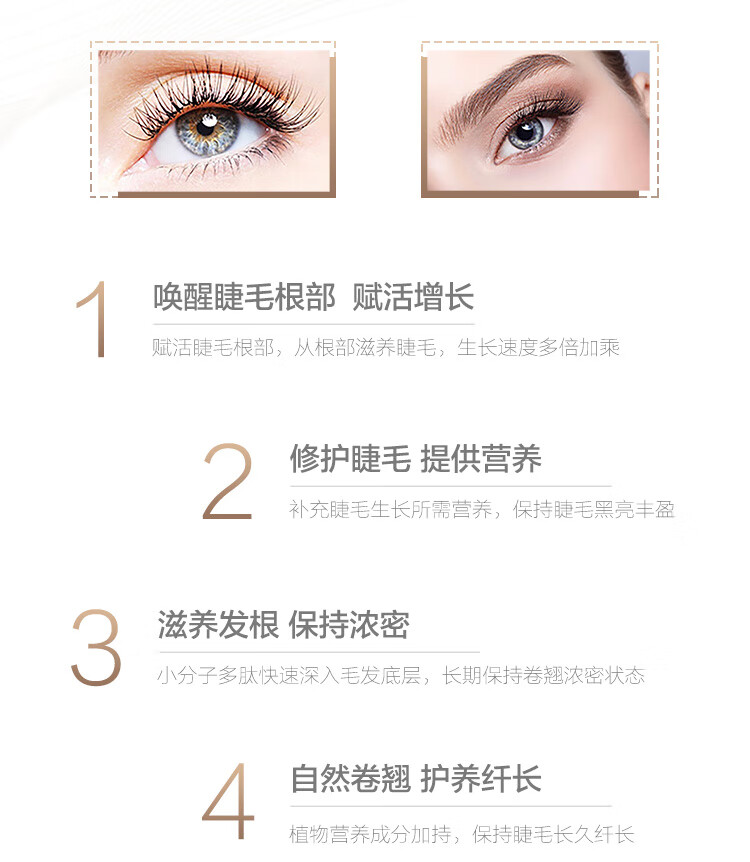 1
唤醒睫毛根部 赋活增长
赋活睫毛根部，从根部滋养睫毛，生长速度多倍加乘

2
修护睫毛 提供营养
补充睫毛生长所需营养，保持睫毛黑亮丰盈

3
滋养发根 保持浓密
小分子多肽快速深入毛发底层，长期保持卷翘浓密状态

4
自然卷翘 护养纤长
植物营养成分加持，保持睫毛长久纤长