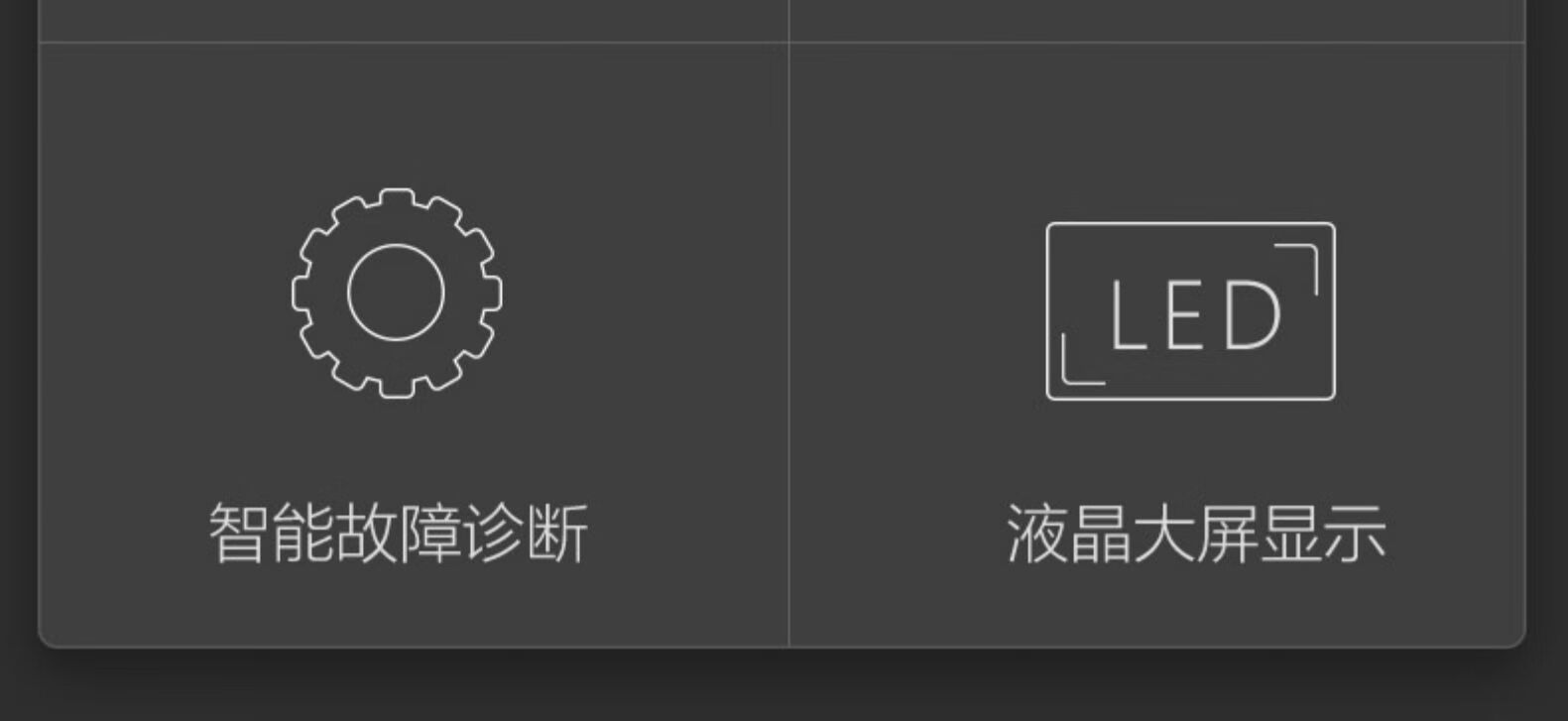 智能故障诊断

LED

液晶大屏显示