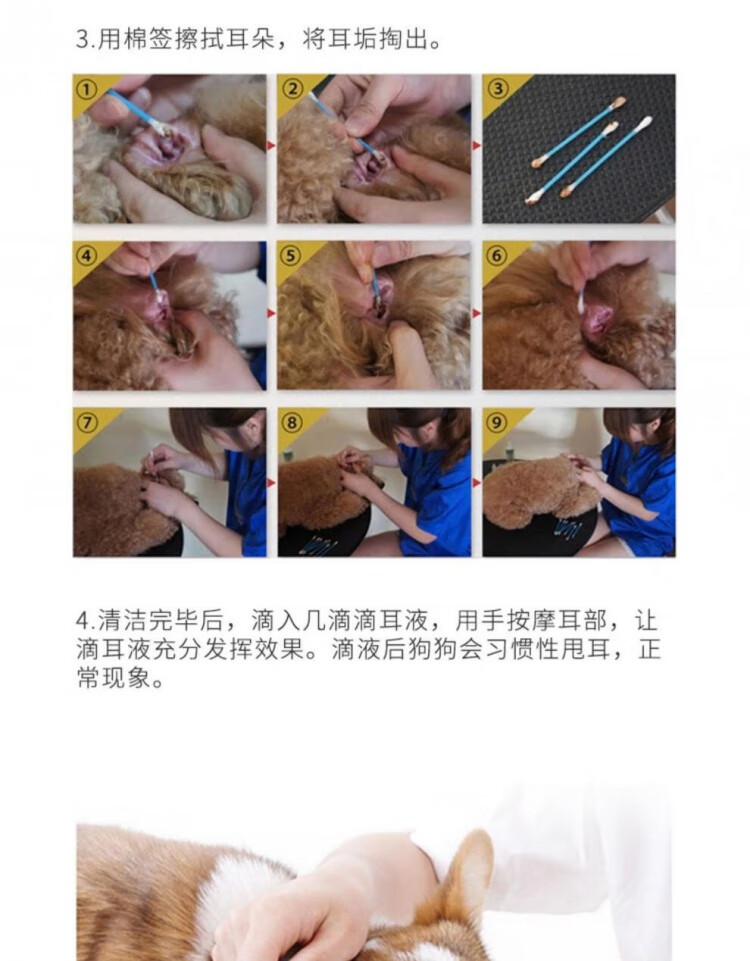 3.用棉签擦拭耳朵，将耳垢掏出。

①

②

③

④

⑤

⑥

⑦

⑧

⑨

4.清洁完毕后，滴入几滴滴耳液，用手按摩耳部，让滴耳液充分发挥效果。滴液后狗狗会习惯性甩耳，正常现象。