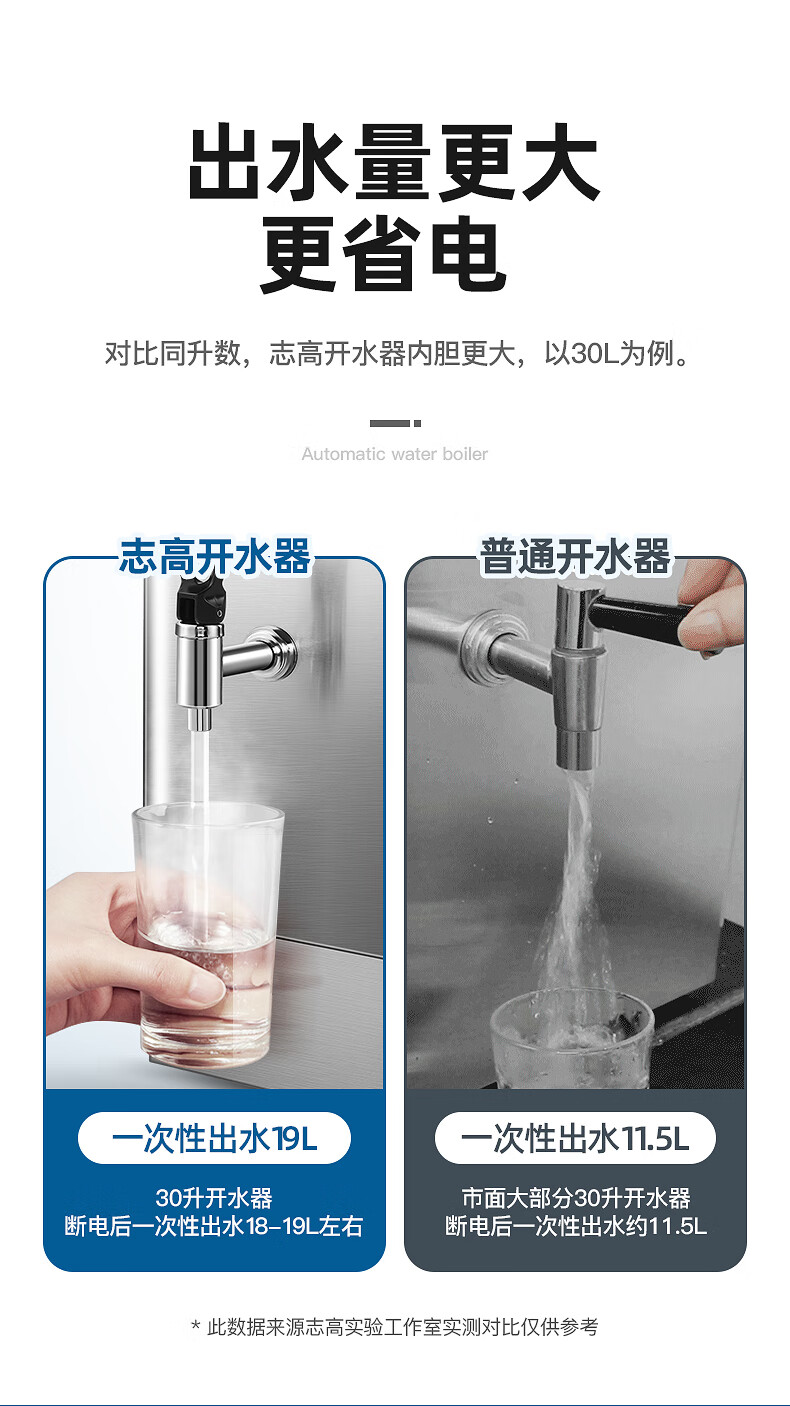 出水量更大
更省电

对比同升数，志高开水器内胆更大，以30L为例。

Automatic water boiler

志高开水器

一次性出水19L

30升开水器
断电后一次性出水18-19L左右

普通开水器

一次性出水11.5L

市面大部分30升开水器
断电后一次性出水约11.5L

* 此数据来源志高实验工作室实测对比仅供参考