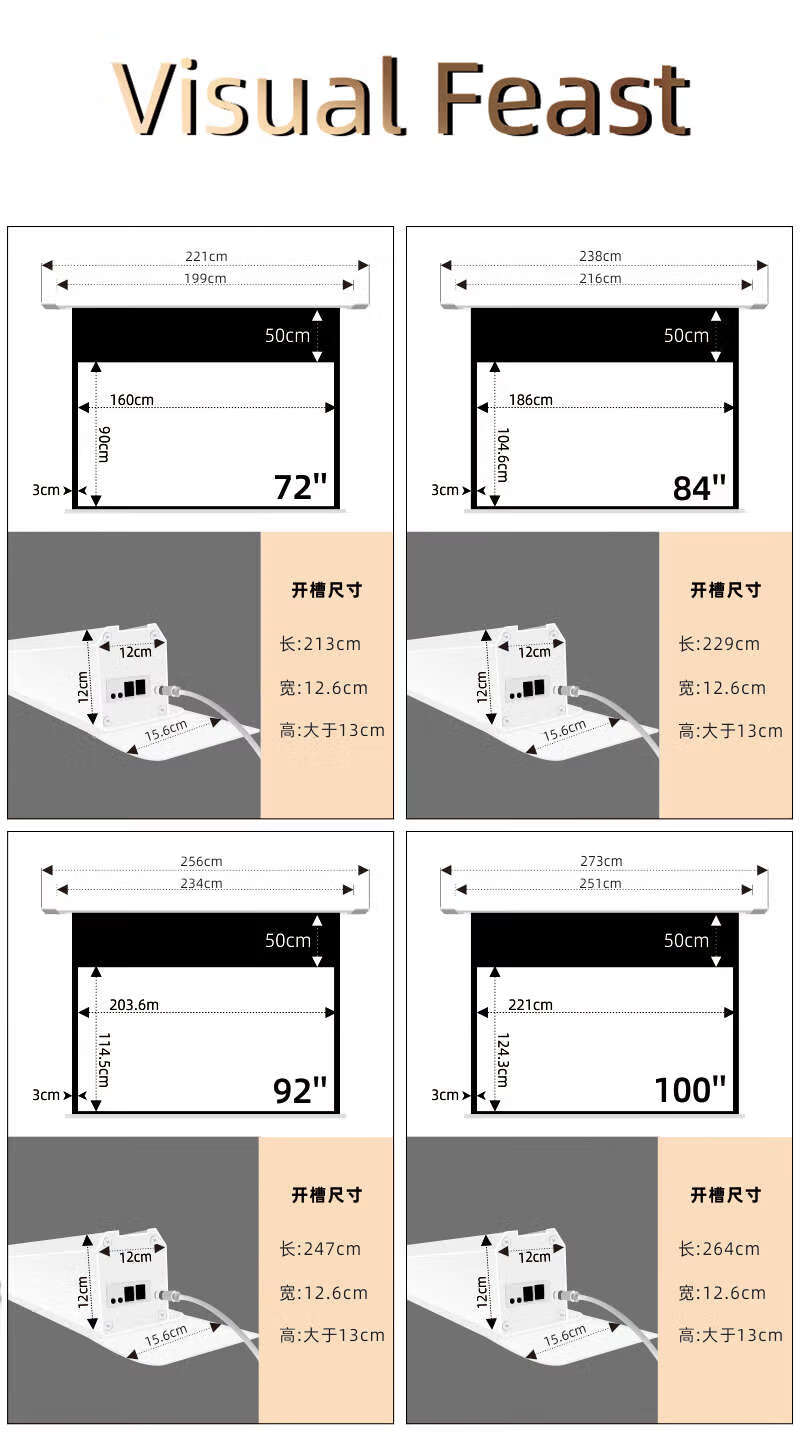 Visual Feast

221cm
199cm
50cm
160cm
90cm
3cm
72"

12cm
12cm
15.6cm

开槽尺寸
长:213cm
宽:12.6cm
高:大于13cm

238cm
216cm
50cm
186cm
104.6cm
3cm
84"

12cm
12cm
15.6cm

开槽尺寸
长:229cm
宽:12.6cm
高:大于13cm

256cm
234cm
50cm
203.6m
114.5cm
3cm
92"

12cm
12cm
15.6cm

开槽尺寸
长:247cm
宽:12.6cm
高:大于13cm

273cm
251cm
50cm
221cm
124.3cm
3cm
100"

12cm
12cm
15.6cm

开槽尺寸
长:264cm
宽:12.6cm
高:大于13cm