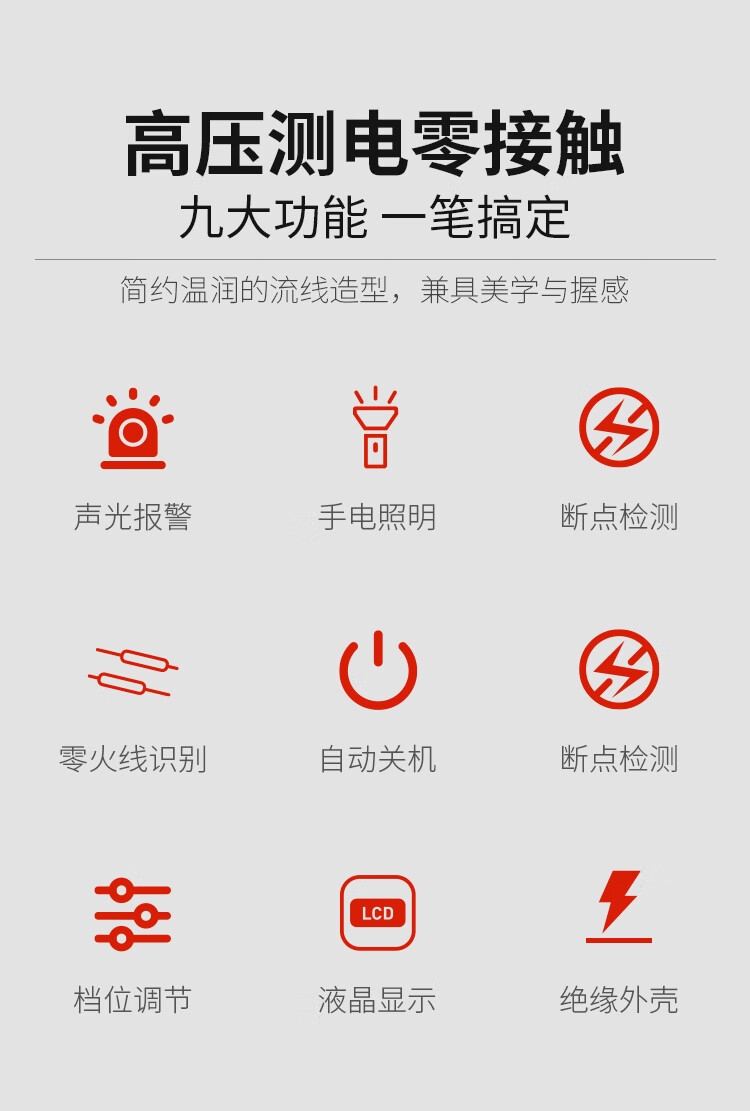 高压测电零接触
九大功能 一笔搞定

简约温润的流线造型，兼具美学与握感

声光报警

手电照明

断点检测

零火线识别

自动关机

断点检测

档位调节

LCD
液晶显示

绝缘外壳