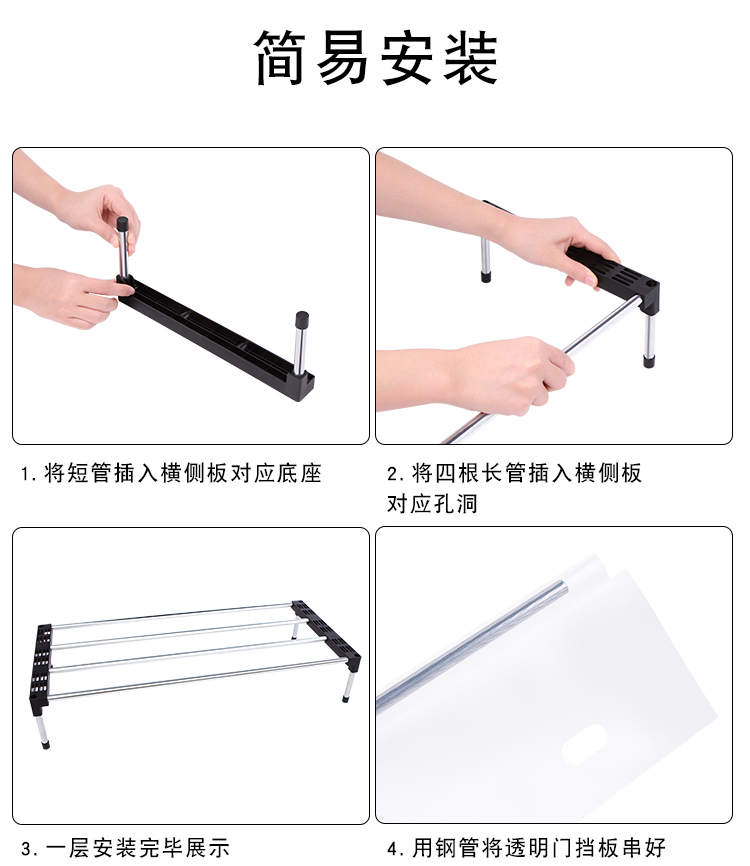 简易安装

1. 将短管插入横侧板对应底座

2. 将四根长管插入横侧板对应孔洞

3. 一层安装完毕展示

4. 用钢管将透明门挡板串好