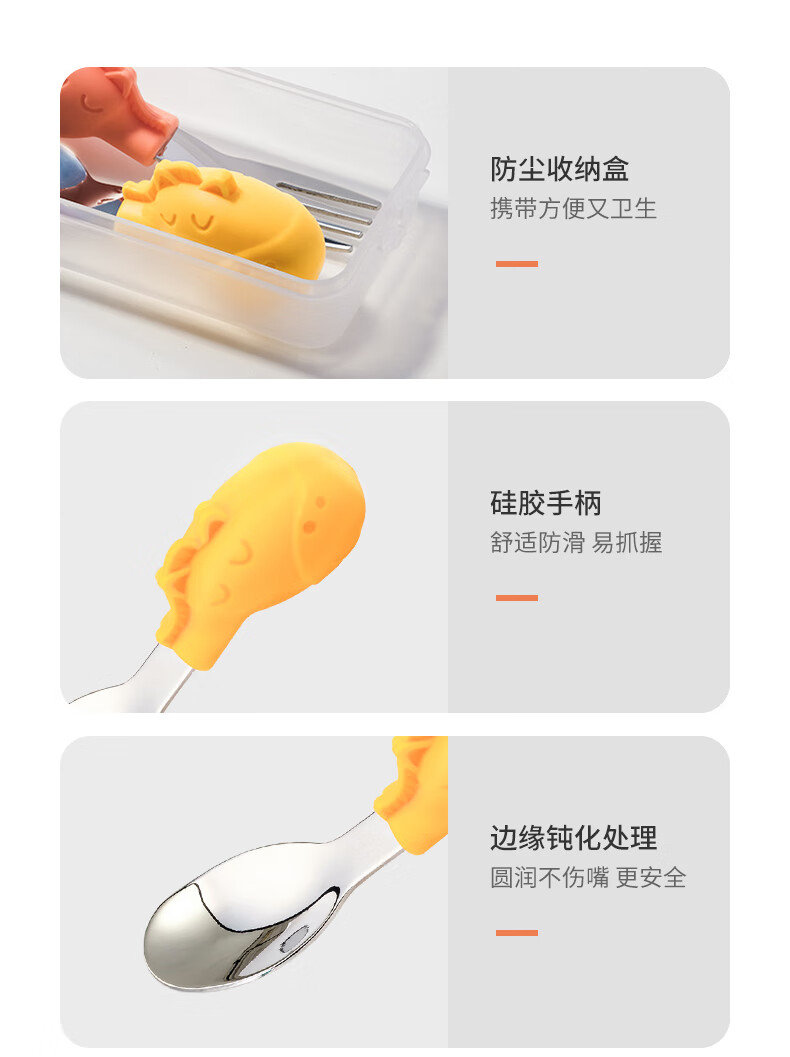 防尘收纳盒
携带方便又卫生

硅胶手柄
舒适防滑 易抓握

边缘钝化处理
圆润不伤嘴 更安全